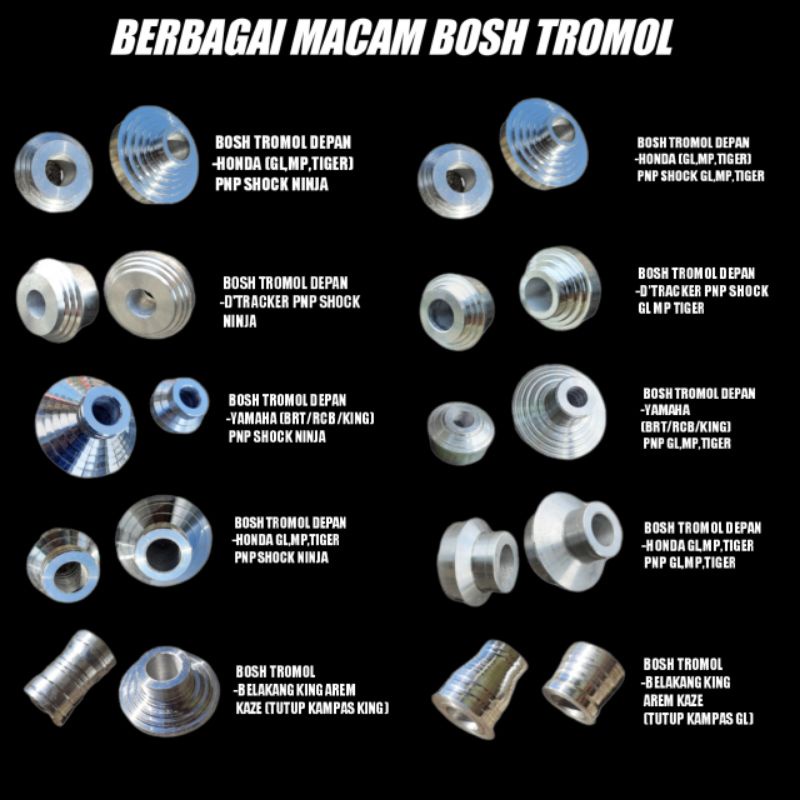 BERBAGAI MACAM BOSH TROMOL

BOSH TROMOL DEPAN
-HONDA (GL,MP,TIGER)
PNP SHOCK NINJA

BOSH TROMOL DEPAN
-D'TRACKER PNP SHOCK NINJA

BOSH TROMOL DEPAN
-YAMAHA (BRT/RCB/KING)
PNP SHOCK NINJA

BOSH TROMOL DEPAN
-HONDA GL,MP,TIGER
PNP SHOCK NINJA

BOSH TROMOL
-BELAKANG KING AREM KAZE (TUTUP KAMPAS KING)

BOSH TROMOL DEPAN
-HONDA (GL,MP,TIGER)
PNP SHOCK GL,MP,TIGER

BOSH TROMOL DEPAN
-D'TRACKER PNP SHOCK GL MP TIGER

BOSH TROMOL DEPAN
-YAMAHA
(BRT/RCB/KING)
PNP GL,MP,TIGER

BOSH TROMOL DEPAN
-HONDA GL,MP,TIGER
PNP GL,MP,TIGER

BOSH TROMOL
-BELAKANG KING
AREM KAZE
(TUTUP KAMPAS GL)