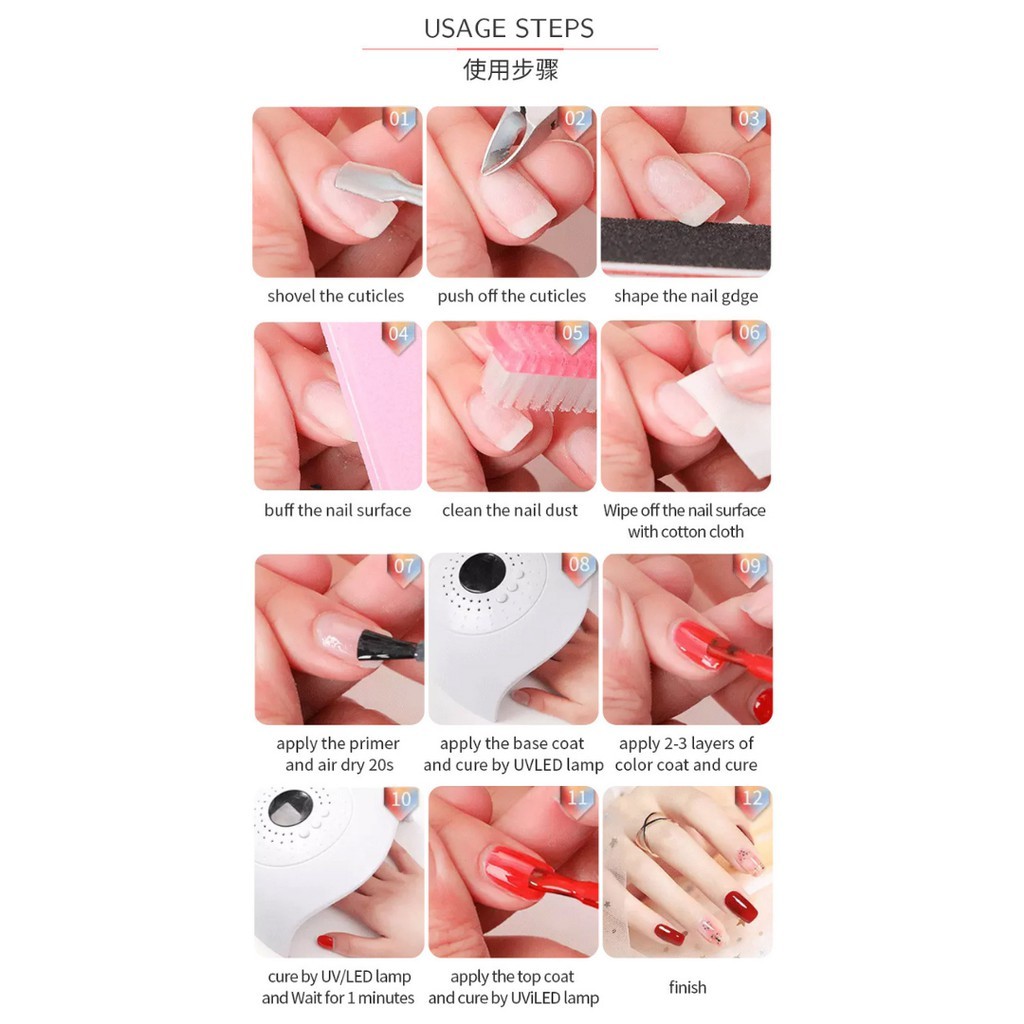 USAGE STEPS
使用步骤

01
shovel the cuticles

02
push off the cuticles

03
shape the nail gdge

04
buff the nail surface

05
clean the nail dust

06
Wipe off the nail surface with cotton cloth

07
apply the primer and air dry 20s

08
apply the base coat and cure by UVLED lamp

09
apply 2-3 layers of color coat and cure

10
cure by UV/LED lamp and Wait for 1 minutes

11
apply the top coat and cure by UViLED lamp

12
finish