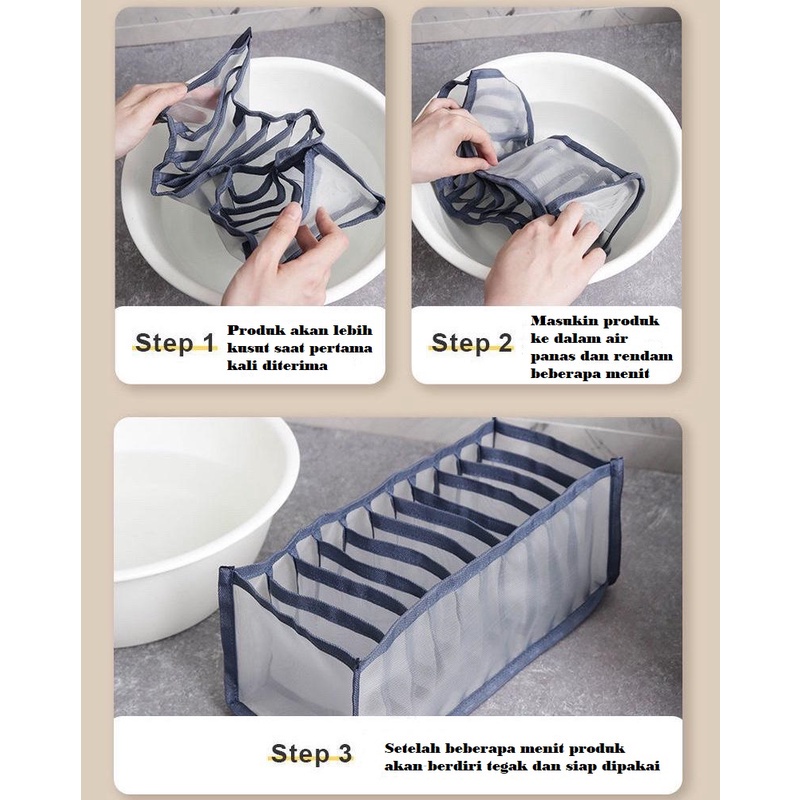 Step 1 Produk akan lebih kusut saat pertama kali diterima

Step 2 Masukin produk ke dalam air panas dan rendam beberapa menit

Step 3 Setelah beberapa menit produk akan berdiri tegak dan siap dipakai