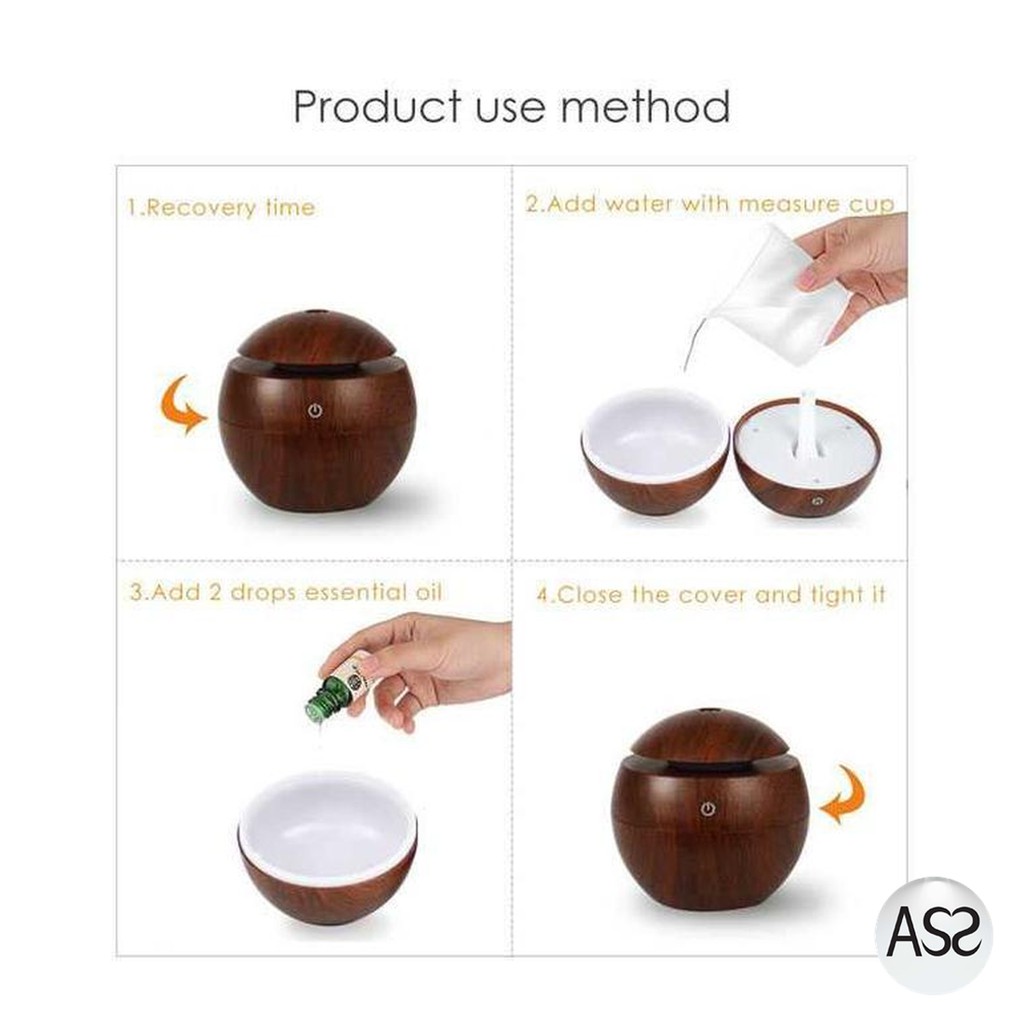 Product use method

1.Recovery time

2.Add water with measure cup

3.Add 2 drops essential oil

4.Close the cover and tight it

ASS