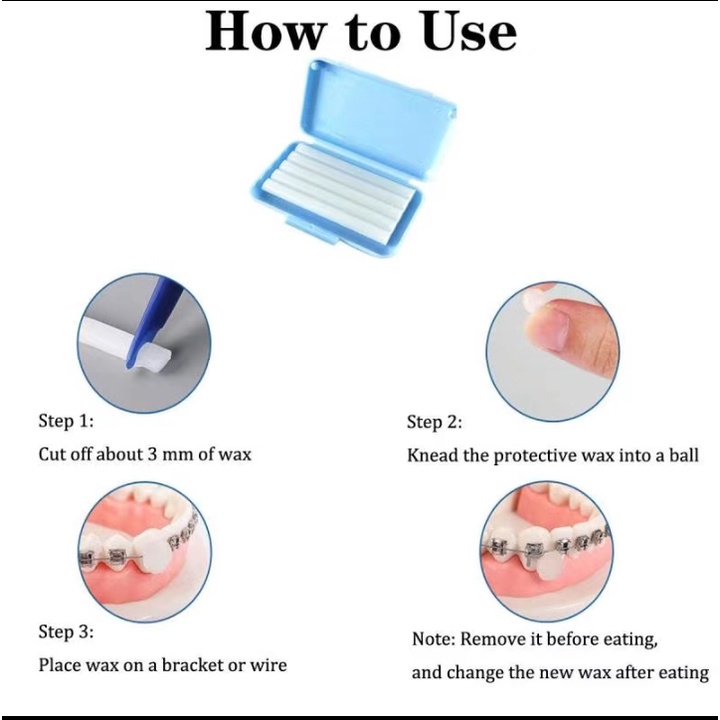 How to Use

Step 1:
Cut off about 3 mm of wax

Step 2:
Knead the protective wax into a ball

Step 3:
Place wax on a bracket or wire

Note: Remove it before eating,
and change the new wax after eating