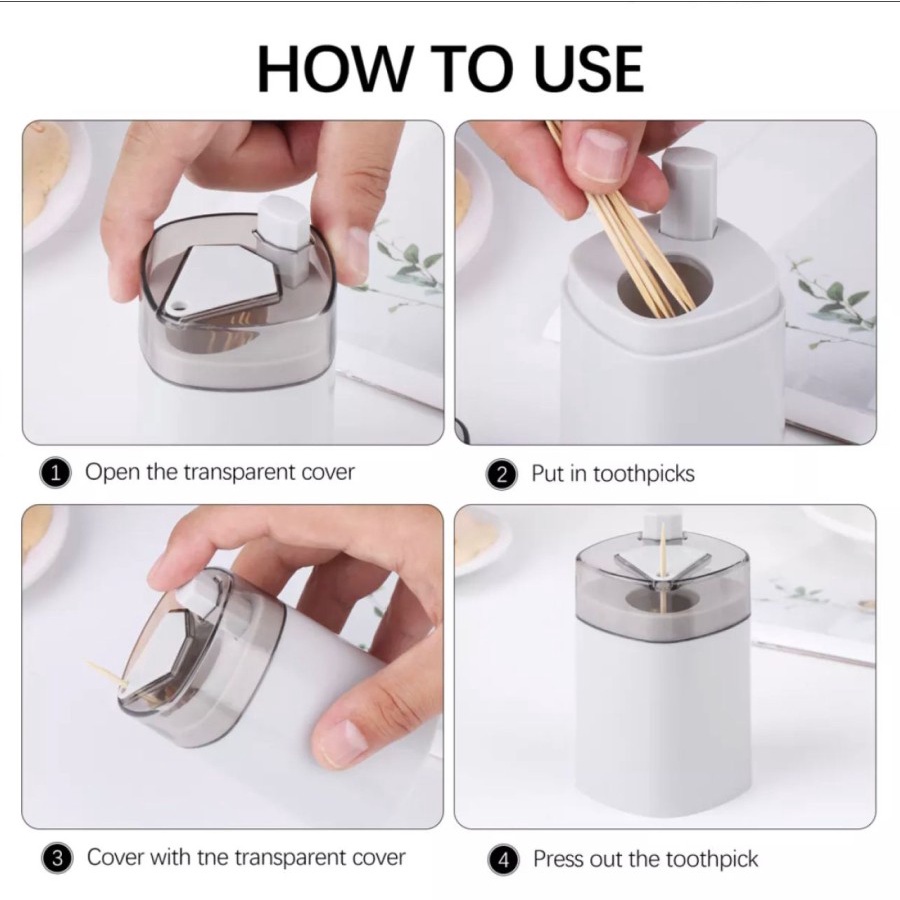 HOW TO USE

1 Open the transparent cover

2 Put in toothpicks

3 Cover with tne transparent cover

4 Press out the toothpick