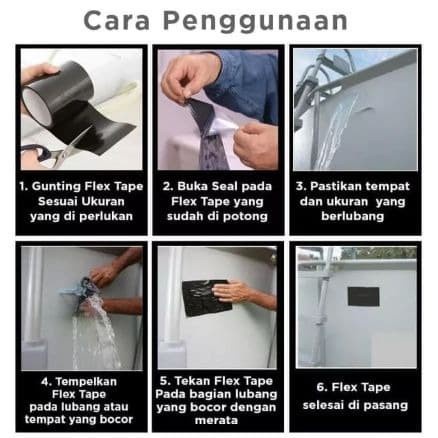 Cara Penggunaan

1. Gunting Flex Tape Sesuai Ukuran yang di perlukan

2. Buka Seal pada Flex Tape yang sudah di potong

3. Pastikan tempat dan ukuran yang berlubang

4. Tempelkan Flex Tape pada lubang atau tempat yang bocor

5. Tekan Flex Tape Pada bagian lubang yang bocor dengan merata

6. Flex Tape selesai di pasang