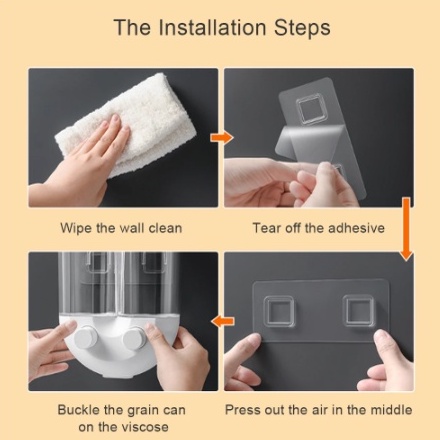 The Installation Steps

Wipe the wall clean

Tear off the adhesive

Buckle the grain can on the viscose

Press out the air in the middle