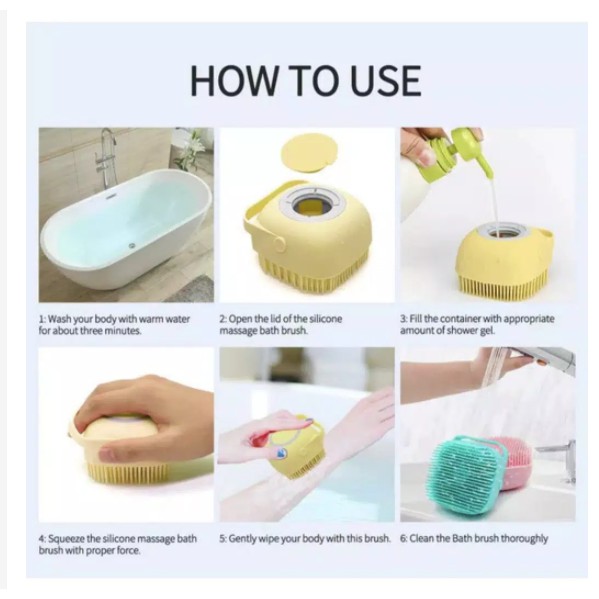 HOW TO USE

1: Wash your body with warm water for about three minutes.

2: Open the lid of the silicone massage bath brush.

3: Fill the container with appropriate amount of shower gel.

4: Squeeze the silicone massage bath brush with proper force.

5: Gently wipe your body with this brush.

6: Clean the Bath brush thoroughly