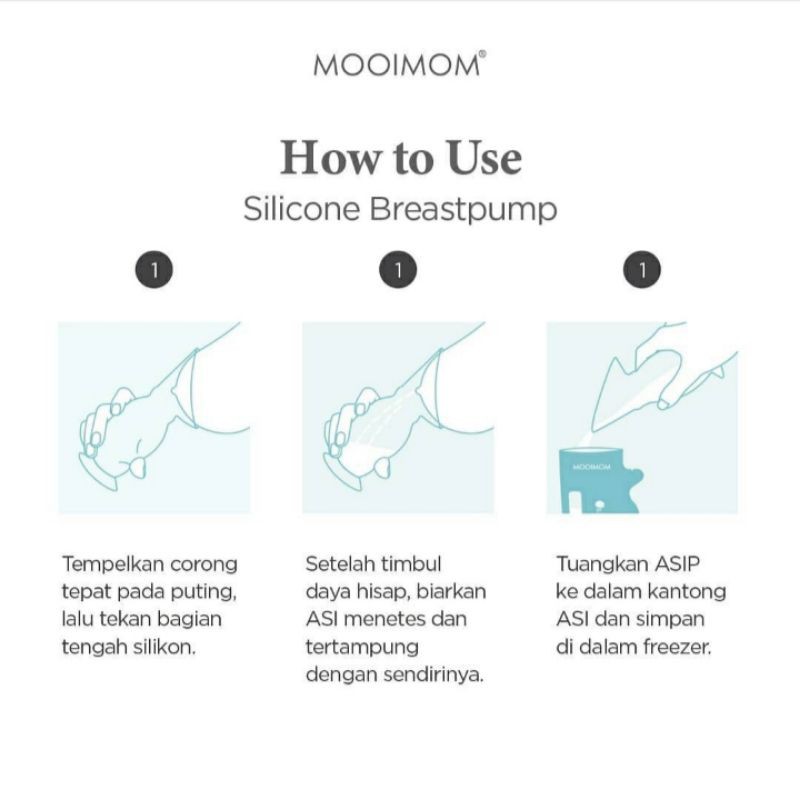 MOOIMOM®

How to Use
Silicone Breastpump

1

Tempelkan corong tepat pada puting, lalu tekan bagian tengah silikon.

1

Setelah timbul daya hisap, biarkan ASI menetes dan tertampung dengan sendirinya.

1

MOOIMOM

Tuangkan ASIP ke dalam kantong ASI dan simpan di dalam freezer.