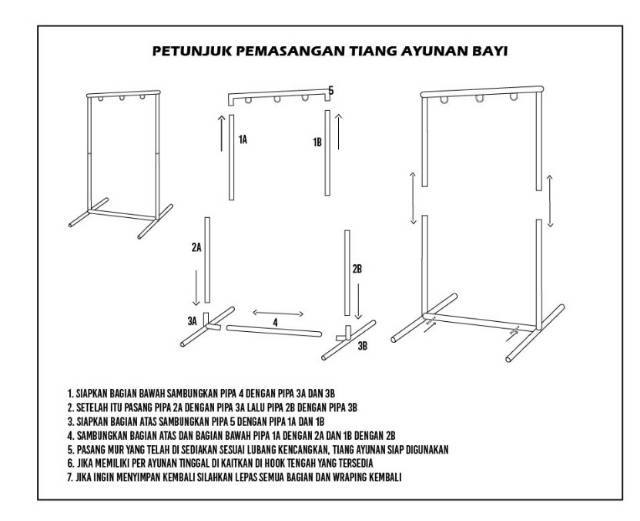 PETUNJUK PEMASANGAN TIANG AYUNAN BAYI

5

1A

1B

2A

2B

3A

4

3B

1. SIAPKAN BAGIAN BAWAH SAMBUNGKAN PIPA 4 DENGAN PIPA 3A DAN 3B
2. SETELAH ITU PASANG PIPA 2A DENGAN PIPA 3A LALU PIPA 2B DENGAN PIPA 3B
3. SIAPKAN BAGIAN ATAS SAMBUNGKAN PIPA 5 DENGAN PIPA 1A DAN 1B
4. SAMBUNGKAN BAGIAN ATAS DAN BAGIAN BAWAH PIPA 1A DENGAN 2A DAN 1B DENGAN 2B
5. PASANG MUR YANG TELAH DI SEDIAKAN SESUAI LUBANG KENCANGKAN, TIANG AYUNAN SIAP DIGUNAKAN
6. JIKA MEMILIKI PER AYUNAN TINGGAL DI KAITKAN DI HOOK TENGAH YANG TERSEDIA
7. JIKA INGIN MENYIMPAN KEMBALI SILAHKAN LEPAS SEMUA BAGIAN DAN WRAPING KEMBALI