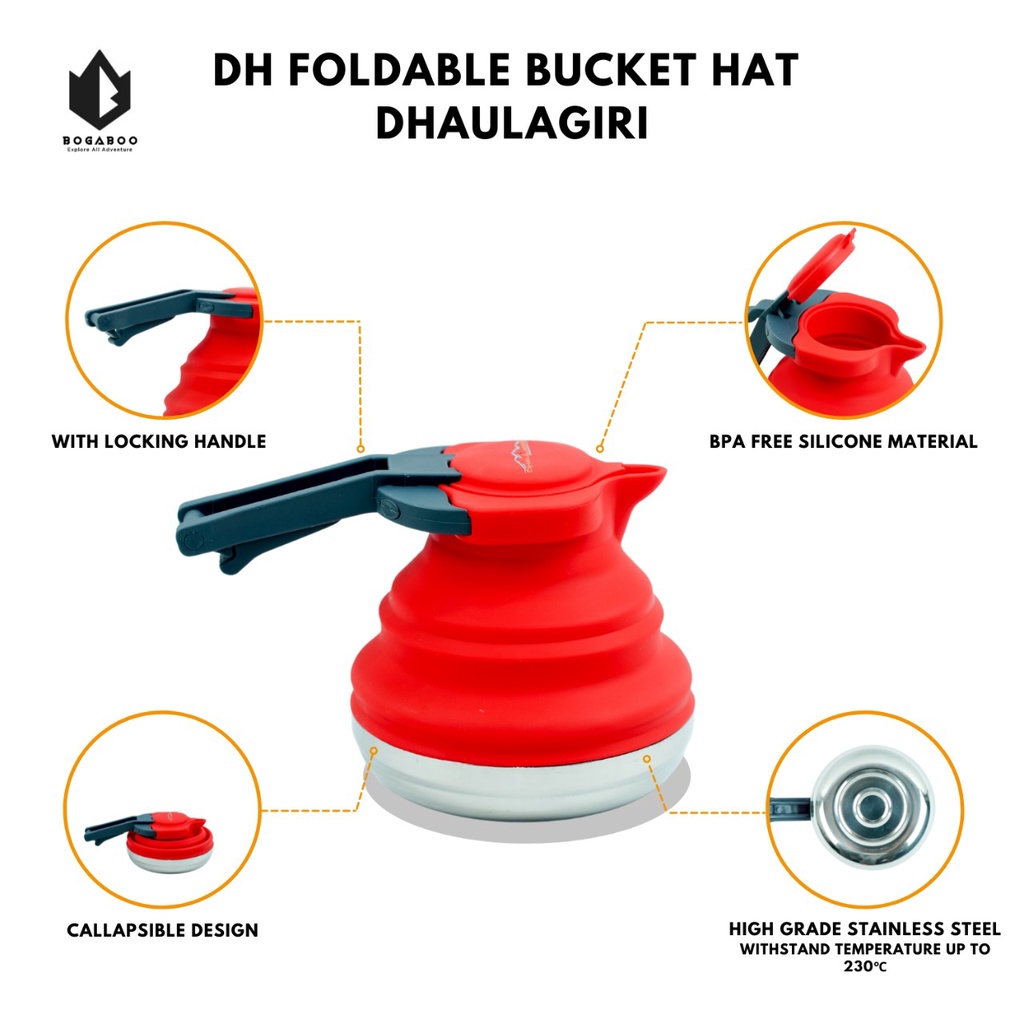 BOGABOO
Explore All Adventure

DH FOLDABLE BUCKET HAT DHAULAGIRI

WITH LOCKING HANDLE

BPA FREE SILICONE MATERIAL

CALLAPSIBLE DESIGN

HIGH GRADE STAINLESS STEEL
WITHSTAND TEMPERATURE UP TO 230℃