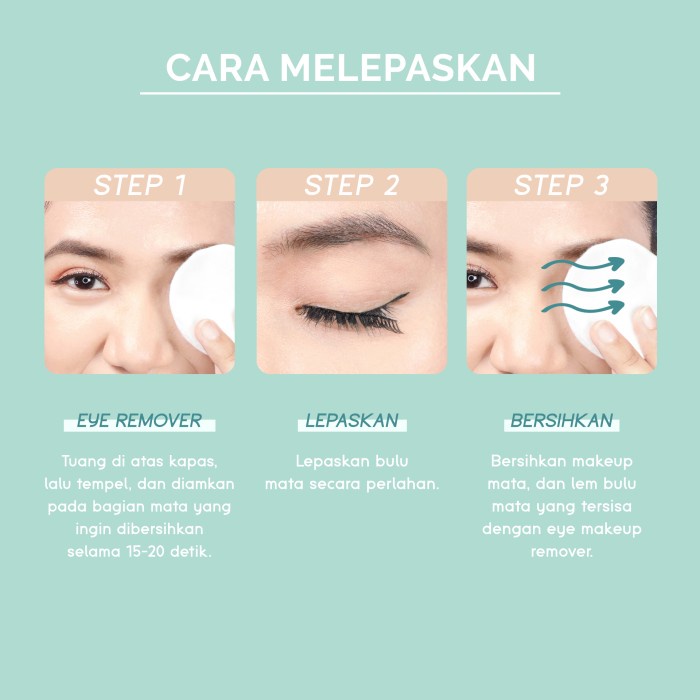 CARA MELEPASKAN

STEP 1

EYE REMOVER

Tuang di atas kapas, lalu tempel, dan diamkan pada bagian mata yang ingin dibersihkan selama 15-20 detik.

STEP 2

LEPASKAN

Lepaskan bulu mata secara perlahan.

STEP 3

BERSIHKAN

Bersihkan makeup mata, dan lem bulu mata yang tersisa dengan eye makeup remover.