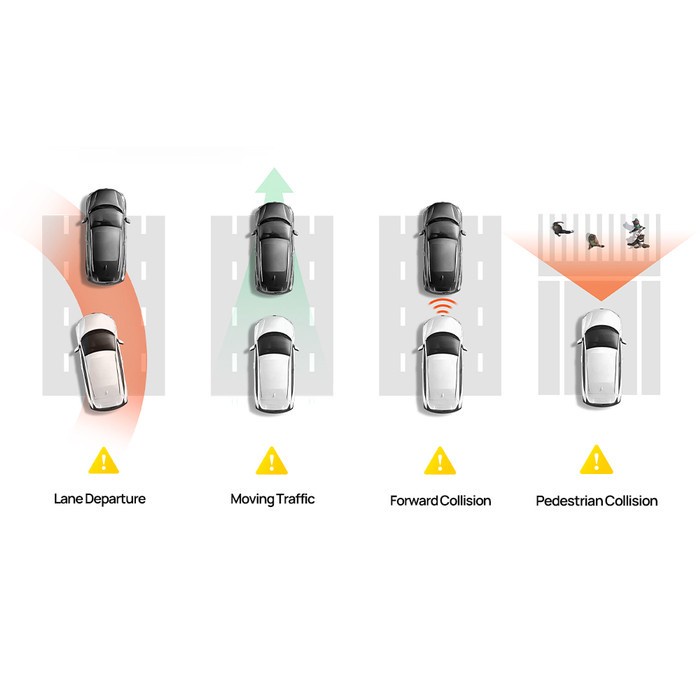 Lane Departure

Moving Traffic

Forward Collision

Pedestrian Collision