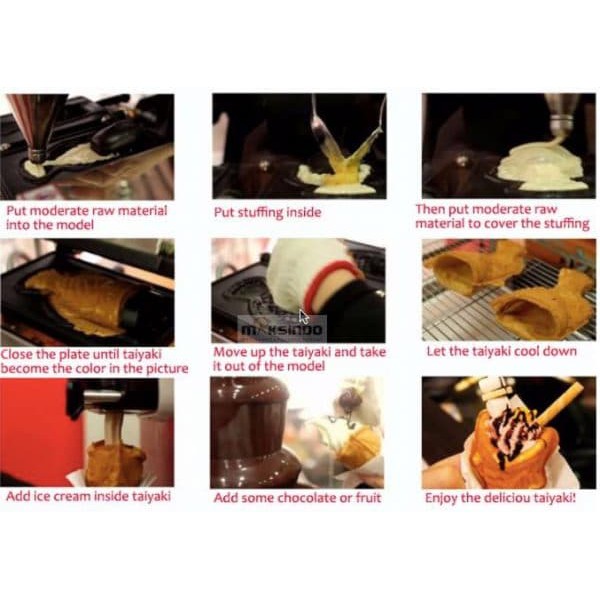 Put moderate raw material into the model

Put stuffing inside

Then put moderate raw material to cover the stuffing

Close the plate until taiyaki become the color in the picture

MAKSINDO

Move up the taiyaki and take it out of the model

Let the taiyaki cool down

Add ice cream inside taiyaki

Add some chocolate or fruit

Enjoy the deliciou taiyaki!