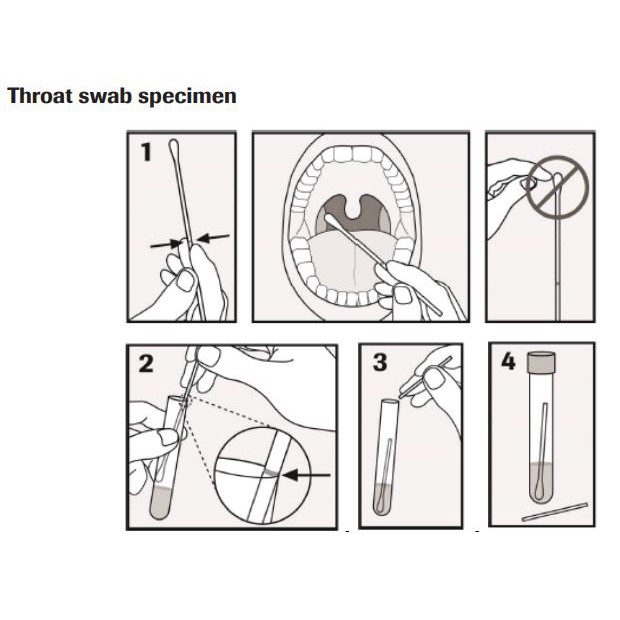 Throat swab specimen

1

2

3

4