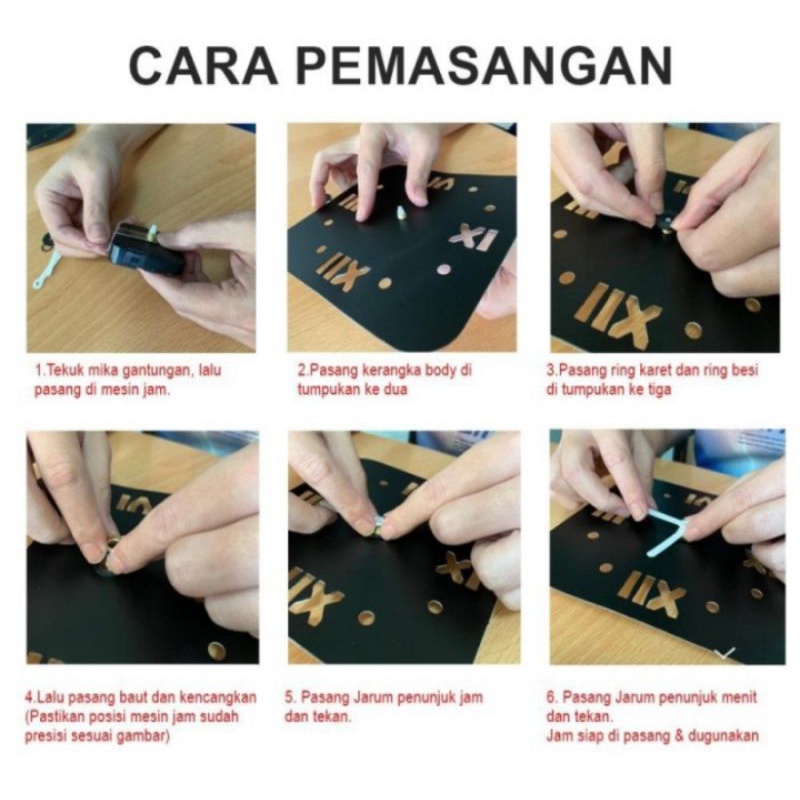 CARA PEMASANGAN

1.Tekuk mika gantungan, lalu pasang di mesin jam.

2.Pasang kerangka body di tumpukan ke dua

3.Pasang ring karet dan ring besi di tumpukan ke tiga

4.Lalu pasang baut dan kencangkan (Pastikan posisi mesin jam sudah presisi sesuai gambar)

5. Pasang Jarum penunjuk jam dan tekan.

6. Pasang Jarum penunjuk menit dan tekan.
Jam siap di pasang & dugunakan