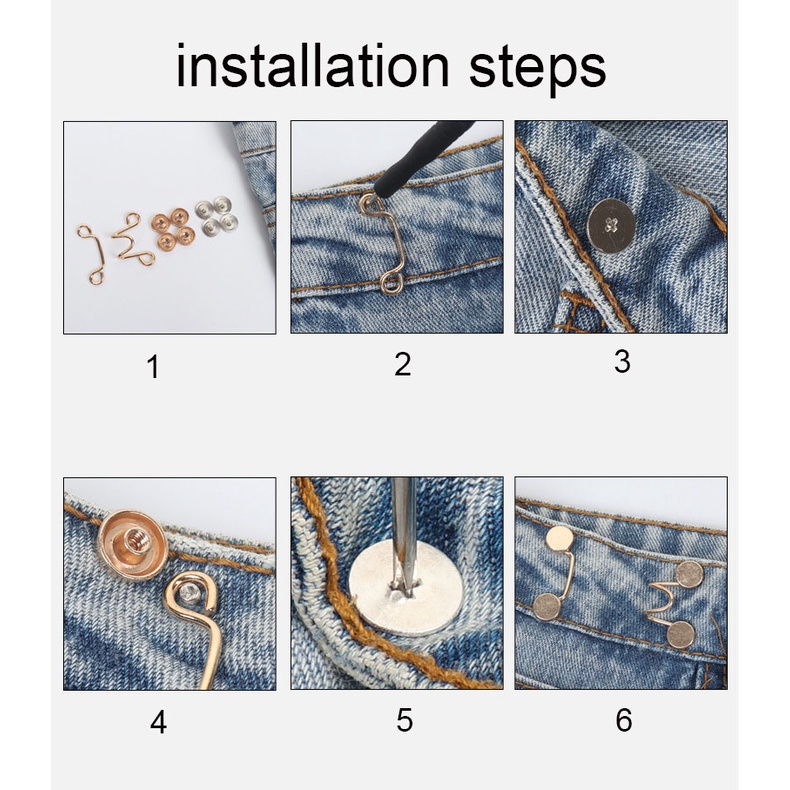 installation steps

1

2

3

4

5

6