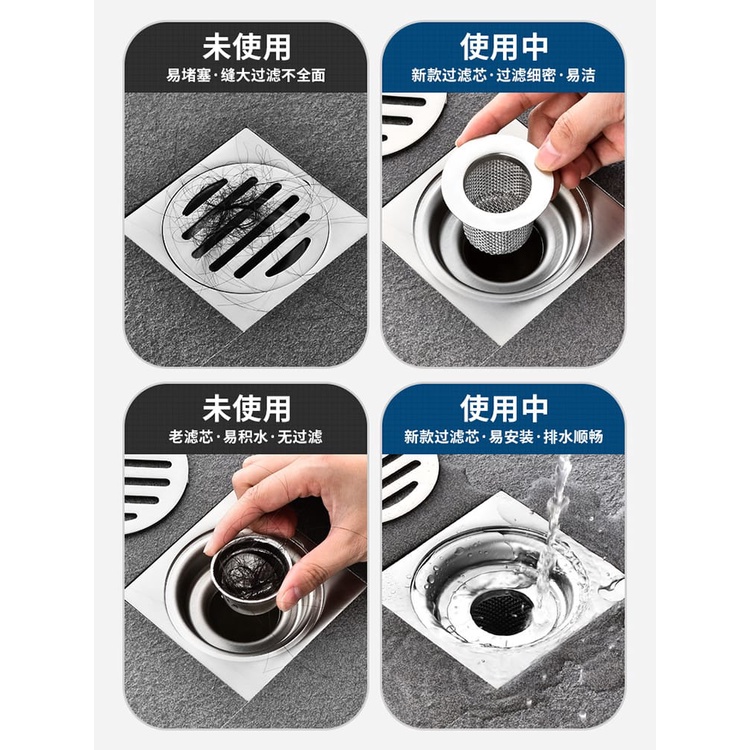 未使用
易堵塞·缝大过滤不全面

使用中
新款过滤芯·过滤细密·易洁

未使用
老滤芯·易积水·无过滤

使用中
新款过滤芯·易安装·排水顺畅