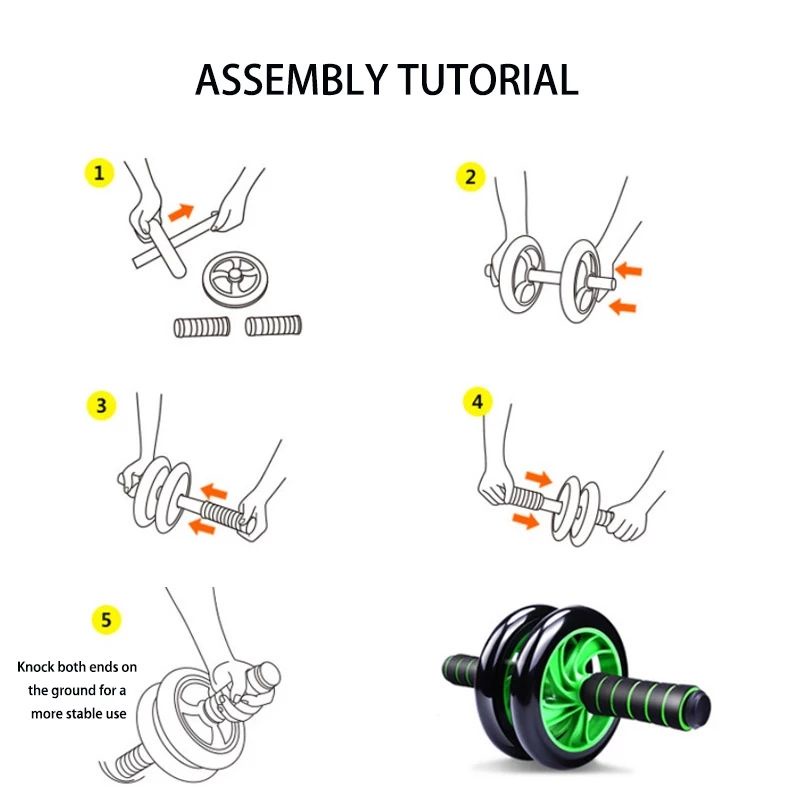 ASSEMBLY TUTORIAL

1

2

3

4

5

Knock both ends on the ground for a more stable use