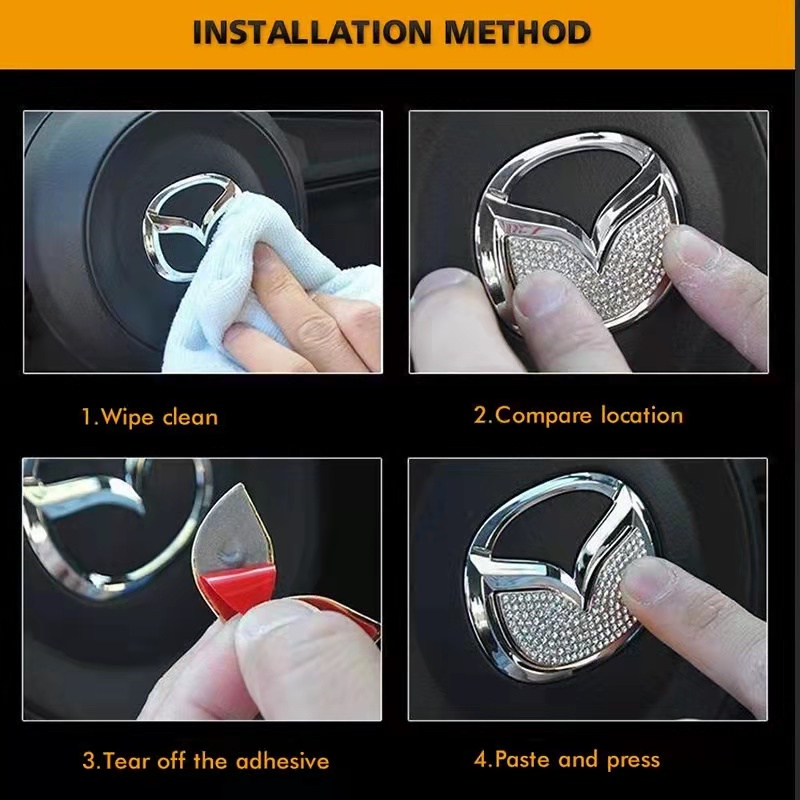 INSTALLATION METHOD

1.Wipe clean

2.Compare location

3.Tear off the adhesive

4.Paste and press