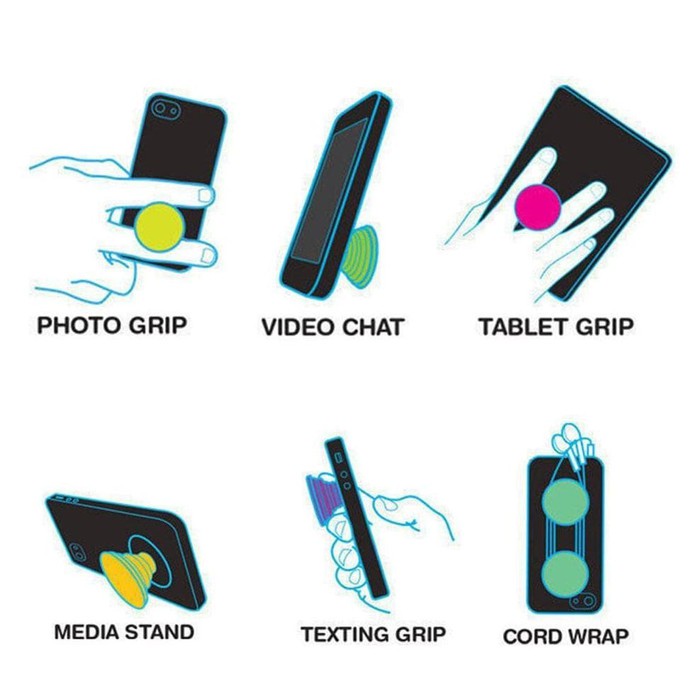 PHOTO GRIP

VIDEO CHAT

TABLET GRIP

MEDIA STAND

TEXTING GRIP

CORD WRAP