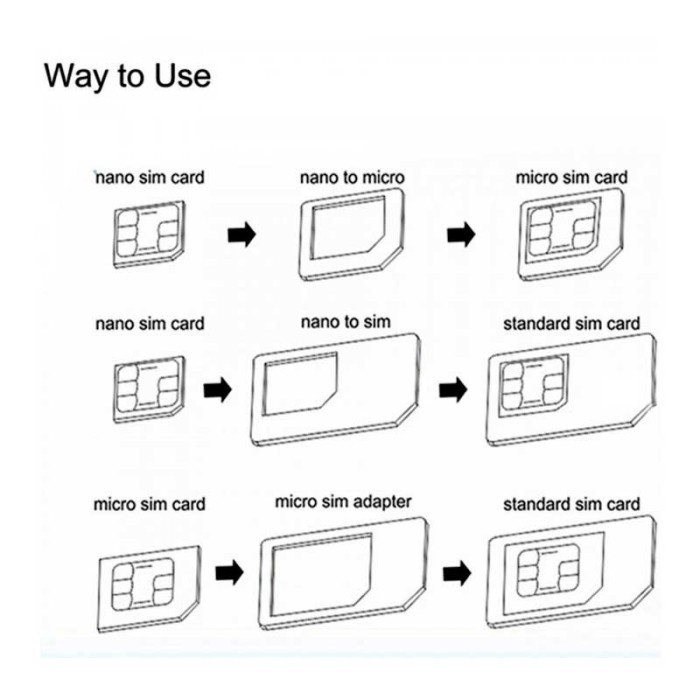 Way to Use

nano sim card

nano to micro

micro sim card

nano sim card

nano to sim

standard sim card

micro sim card

micro sim adapter

standard sim card