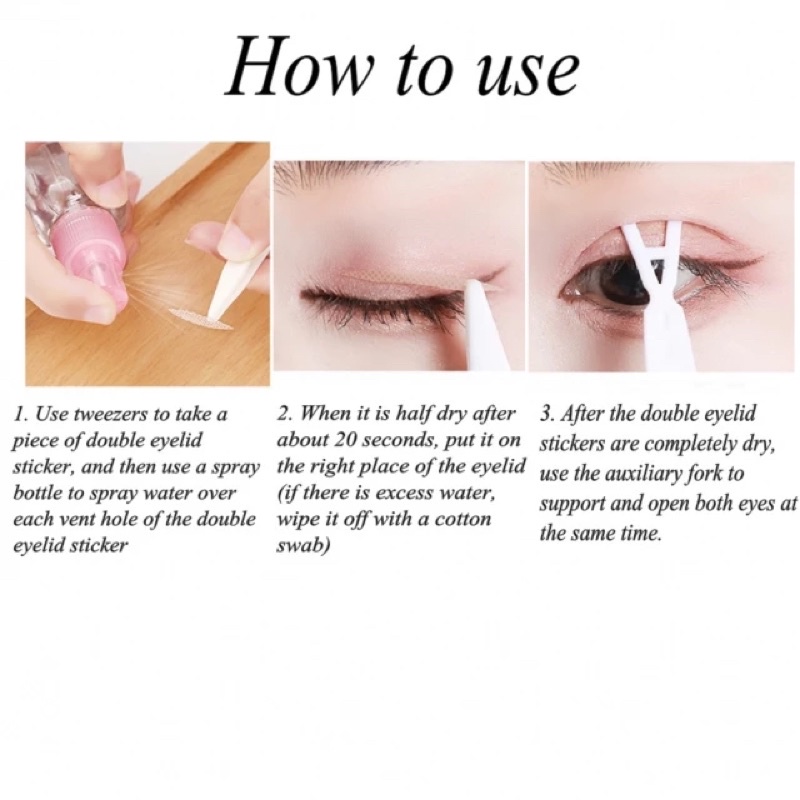 How to use

1. Use tweezers to take a piece of double eyelid sticker, and then use a spray bottle to spray water over each vent hole of the double eyelid sticker

2. When it is half dry after about 20 seconds, put it on the right place of the eyelid (if there is excess water, wipe it off with a cotton swab)

3. After the double eyelid stickers are completely dry, use the auxiliary fork to support and open both eyes at the same time.