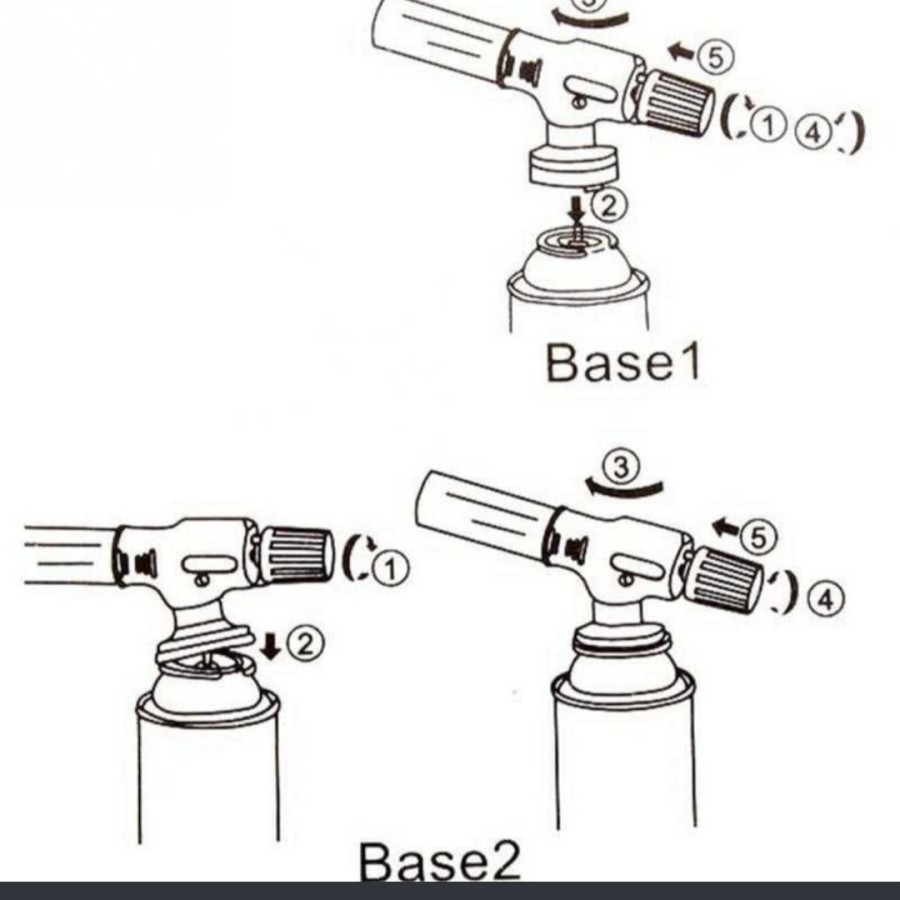 ⑤
① ④
②
Base1

③
⑤
①
④
②
Base2