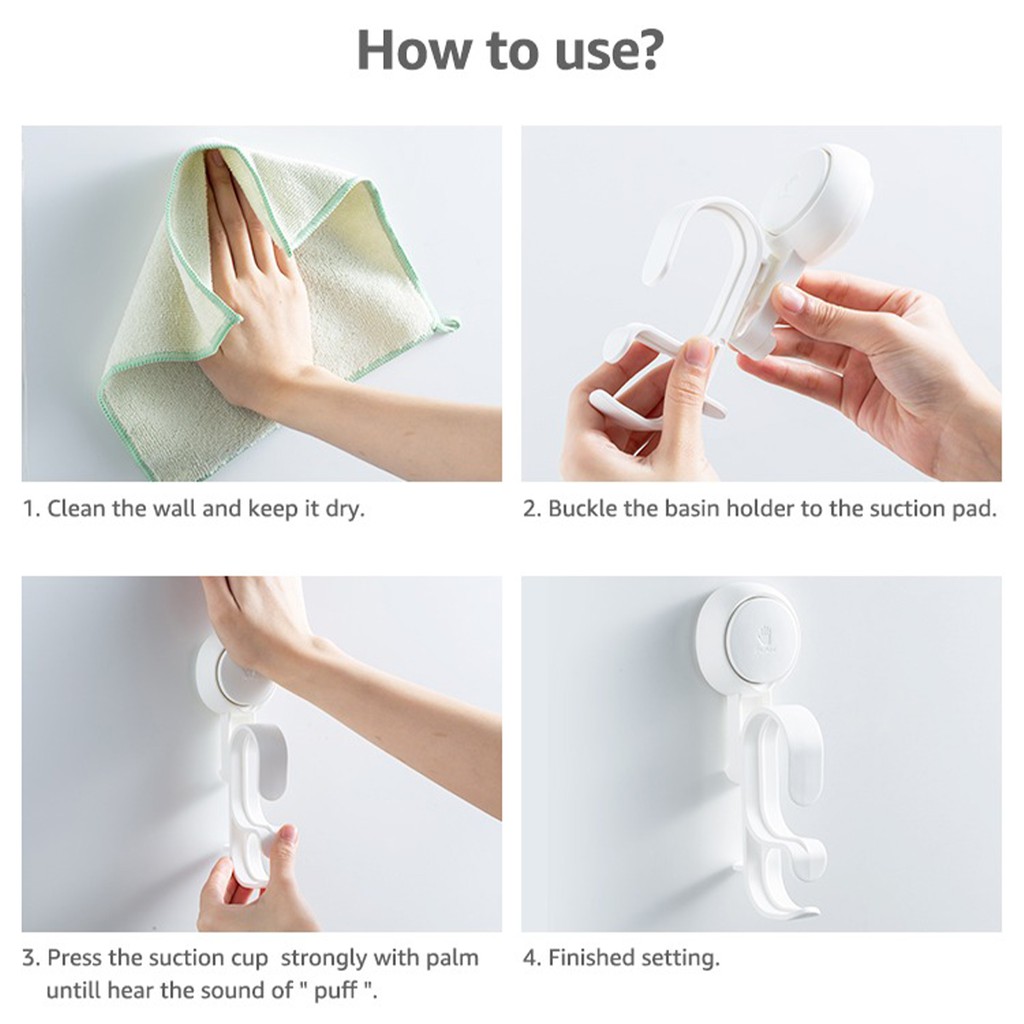 How to use?

1. Clean the wall and keep it dry.

2. Buckle the basin holder to the suction pad.

3. Press the suction cup strongly with palm untill hear the sound of " puff ".

4. Finished setting.