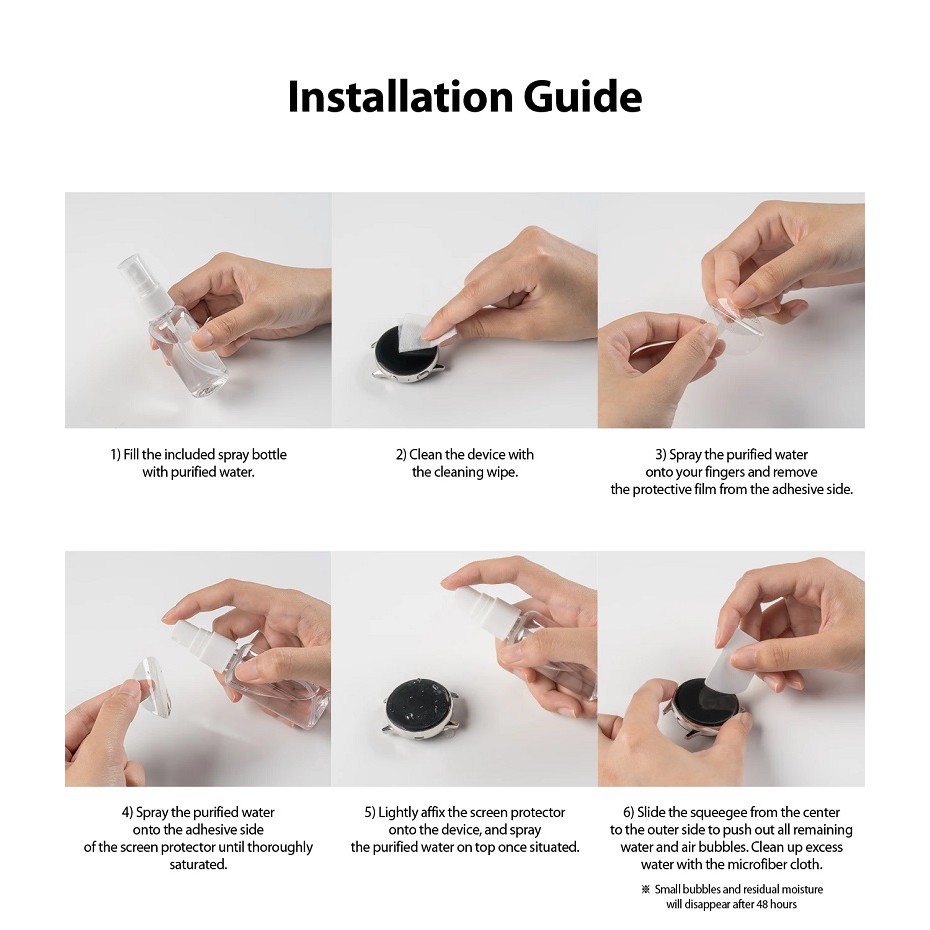 Installation Guide

1) Fill the included spray bottle with purified water.

2) Clean the device with the cleaning wipe.

3) Spray the purified water onto your fingers and remove the protective film from the adhesive side.

4) Spray the purified water onto the adhesive side of the screen protector until thoroughly saturated.

5) Lightly affix the screen protector onto the device, and spray the purified water on top once situated.

6) Slide the squeegee from the center to the outer side to push out all remaining water and air bubbles. Clean up excess water with the microfiber cloth.

※ Small bubbles and residual moisture will disappear after 48 hours