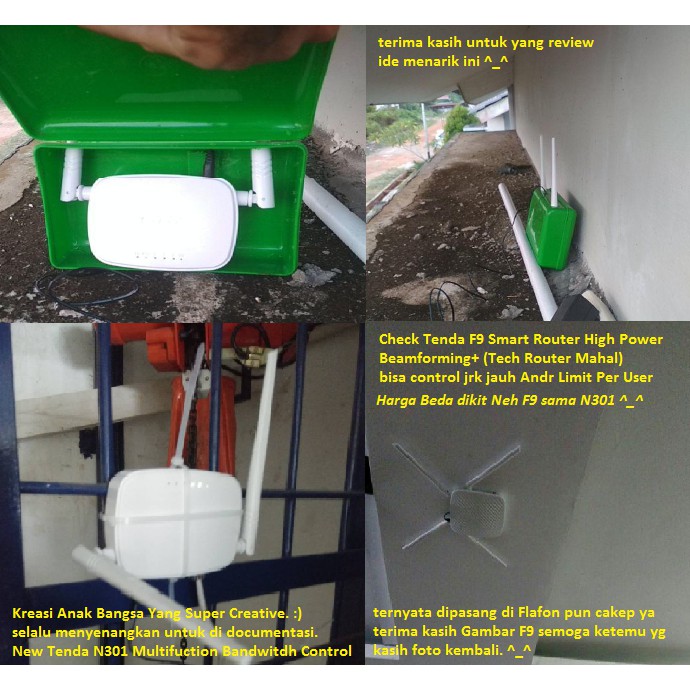 terima kasih untuk yang review
ide menarik ini ^_^

Check Tenda F9 Smart Router High Power Beamforming+ (Tech Router Mahal)
bisa control jrk jauh Andr Limit Per User

Harga Beda dikit Neh F9 sama N301 ^_^

Kreasi Anak Bangsa Yang Super Creative. :)
selalu menyenangkan untuk di documentasi.
New Tenda N301 Multifuction Bandwitdh Control

ternyata dipasang di Flafon pun cakep ya
terima kasih Gambar F9 semoga ketemu yg kasih foto kembali. ^_^