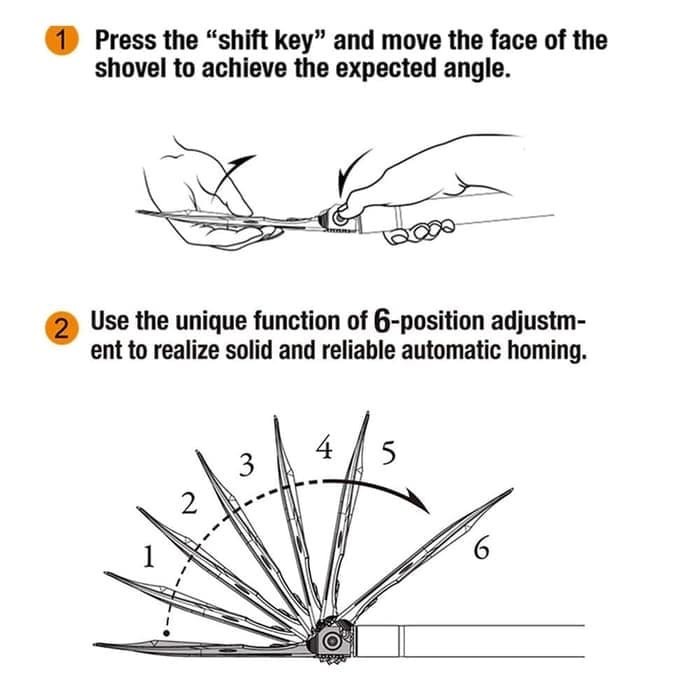 1 Press the “shift key” and move the face of the shovel to achieve the expected angle.

2 Use the unique function of 6-position adjustment to realize solid and reliable automatic homing.

1
2
3
4
5
6