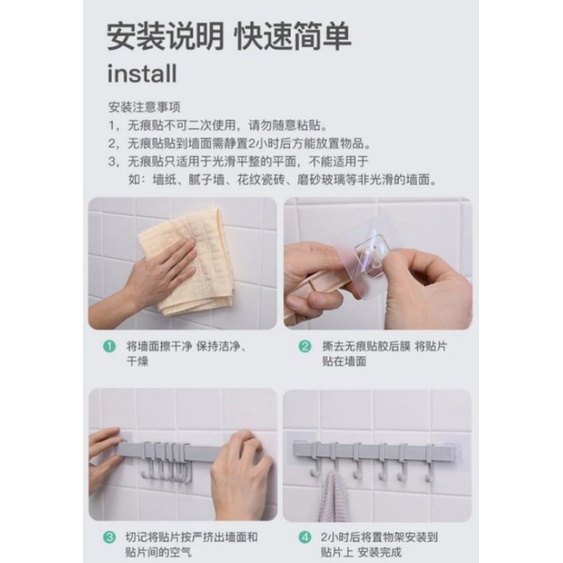 安装说明 快速简单
install

安装注意事项
1，无痕贴不可二次使用，请勿随意粘贴。
2，无痕贴贴到墙面需静置2小时后方能放置物品。
3，无痕贴只适用于光滑平整的平面，不能适用于如：墙纸、腻子墙、花纹瓷砖、磨砂玻璃等非光滑的墙面。

1 将墙面擦干净 保持洁净、干燥

2 撕去无痕贴胶后膜 将贴片贴在墙面

3 切记将贴片按严挤出墙面和贴片间的空气

4 2小时后将置物架安装到贴片上 安装完成