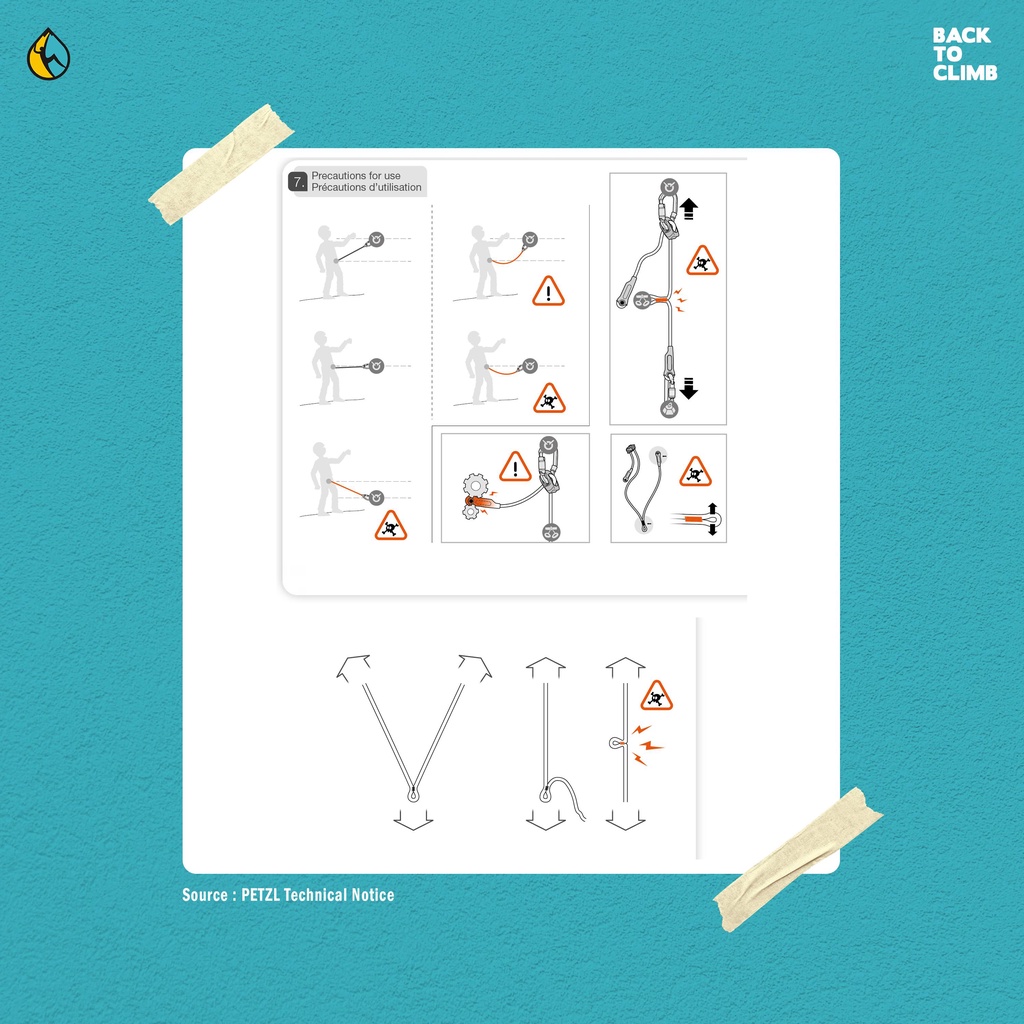 BACK
TO
CLIMB

7. Precautions for use
Précautions d'utilisation

Source : PETZL Technical Notice