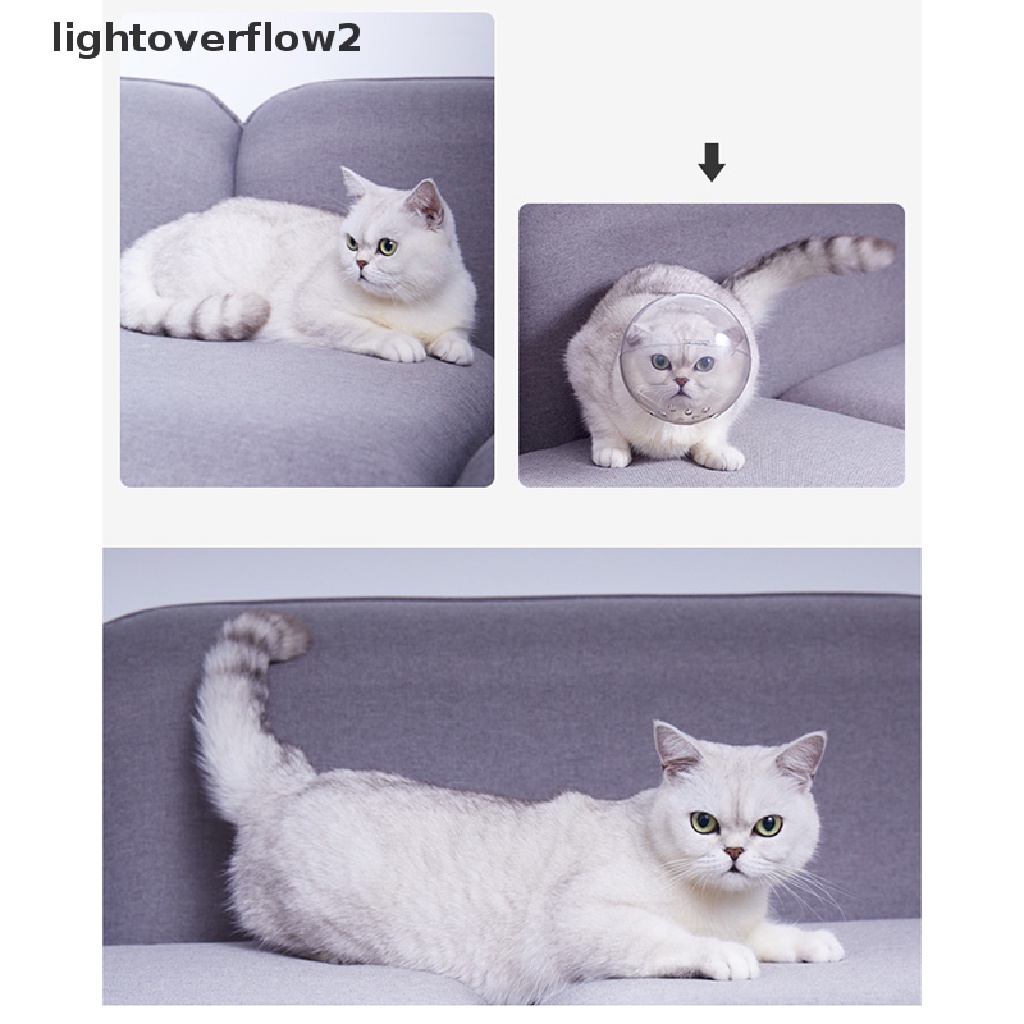 lightoverflow2