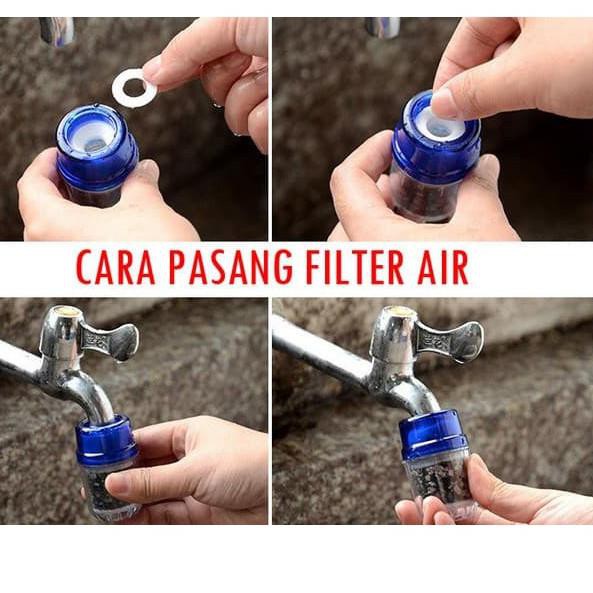 CARA PASANG FILTER AIR