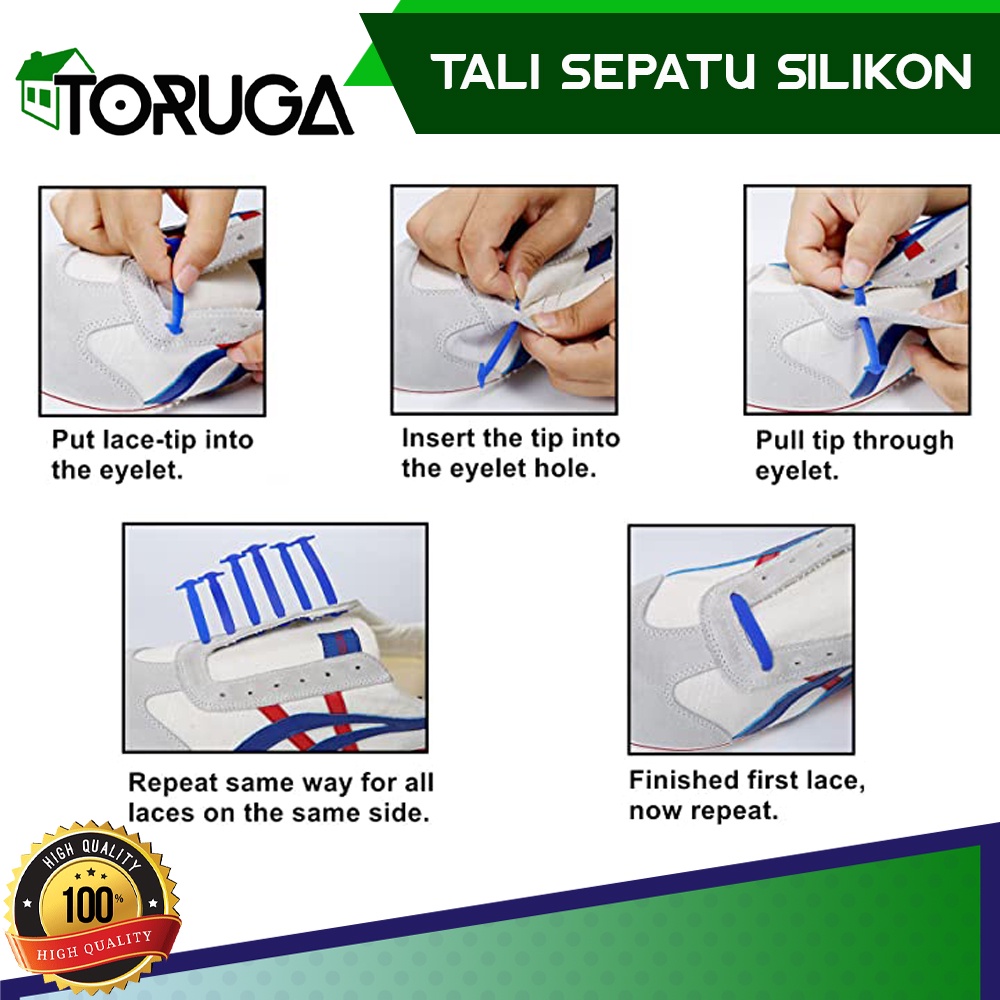 TORUGA

TALI SEPATU SILIKON

Put lace-tip into the eyelet.

Insert the tip into the eyelet hole.

Pull tip through eyelet.

Repeat same way for all laces on the same side.

Finished first lace, now repeat.

HIGH QUALITY
100%
HIGH QUALITY