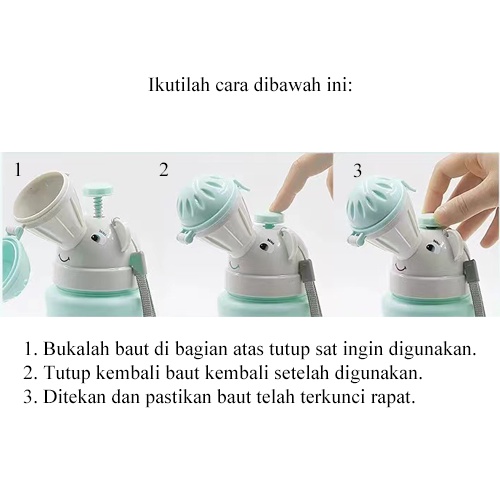 Ikutilah cara dibawah ini:

1

2

3

1. Bukalah baut di bagian atas tutup sat ingin digunakan.
2. Tutup kembali baut kembali setelah digunakan.
3. Ditekan dan pastikan baut telah terkunci rapat.