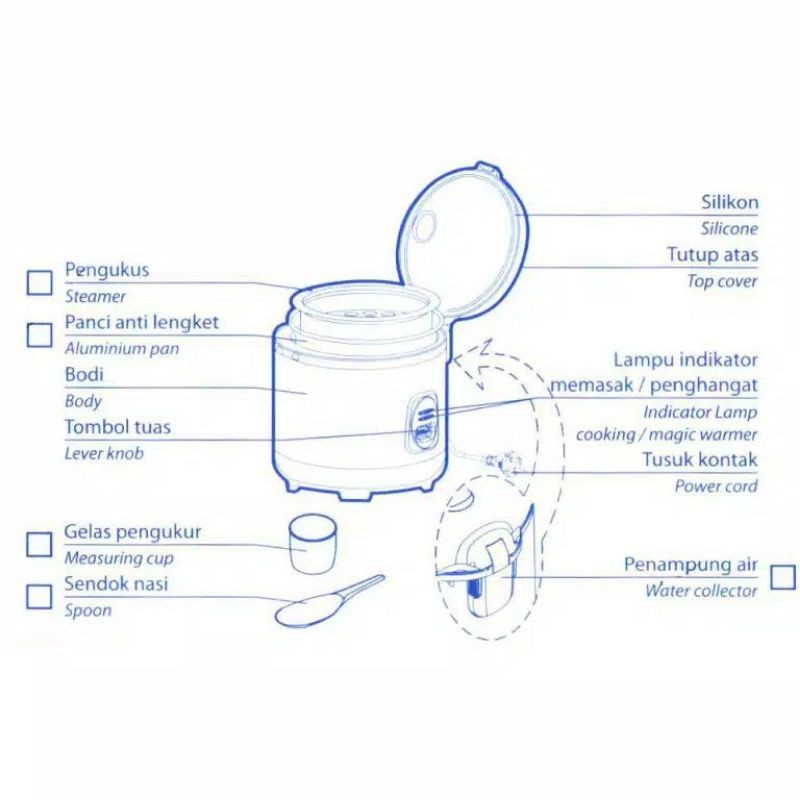 Pengukus
Steamer

Panci anti lengket
Aluminium pan

Bodi
Body

Tombol tuas
Lever knob

Gelas pengukur
Measuring cup

Sendok nasi
Spoon

Silikon
Silicone

Tutup atas
Top cover

Lampu indikator memasak / penghangat
Indicator Lamp cooking / magic warmer

Tusuk kontak
Power cord

Penampung air
Water collector