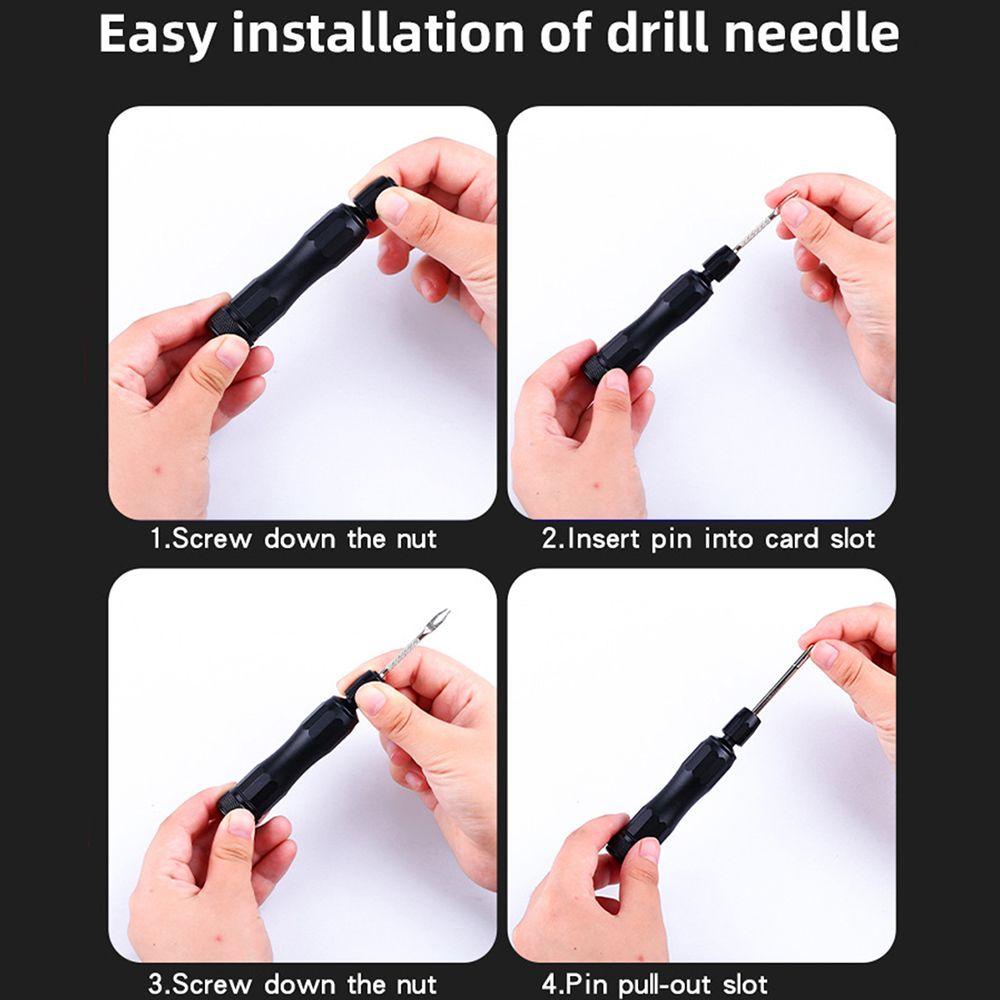 Easy installation of drill needle

1.Screw down the nut

2.Insert pin into card slot

3.Screw down the nut

4.Pin pull-out slot