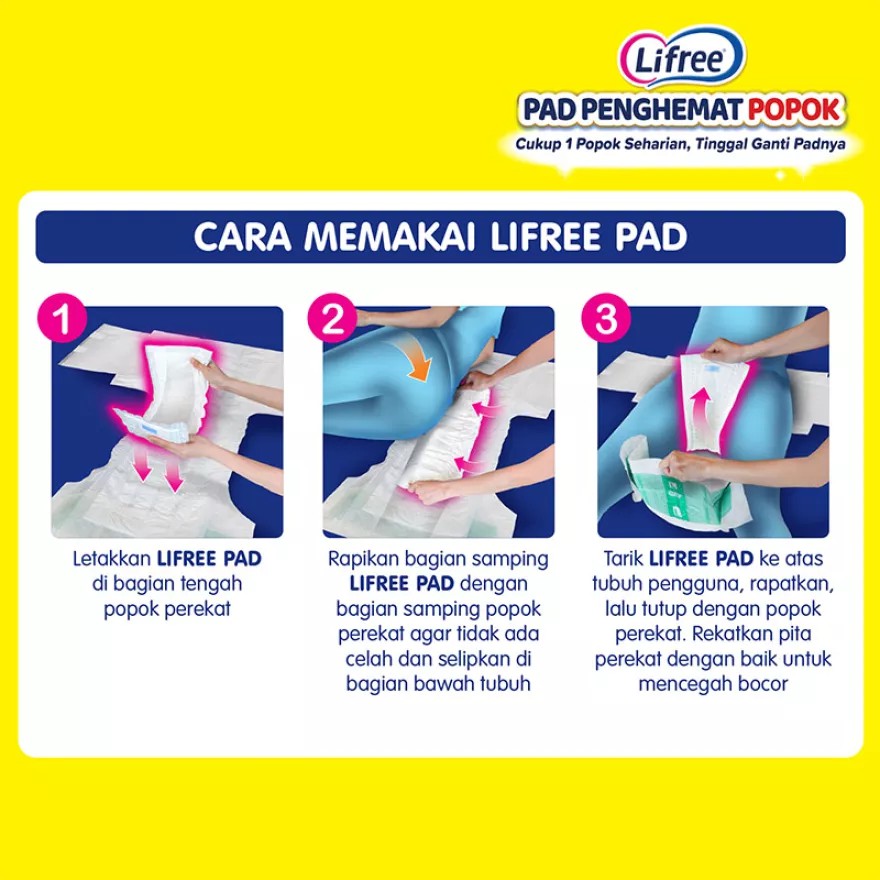 Lifree
PAD PENGHEMAT POPOK
Cukup 1 Popok Seharian, Tinggal Ganti Padnya

CARA MEMAKAI LIFREE PAD

1
Letakkan LIFREE PAD di bagian tengah popok perekat

2
Rapikan bagian samping LIFREE PAD dengan bagian samping popok perekat agar tidak ada celah dan selipkan di bagian bawah tubuh

3
Tarik LIFREE PAD ke atas tubuh pengguna, rapatkan, lalu tutup dengan popok perekat. Rekatkan pita perekat dengan baik untuk mencegah bocor