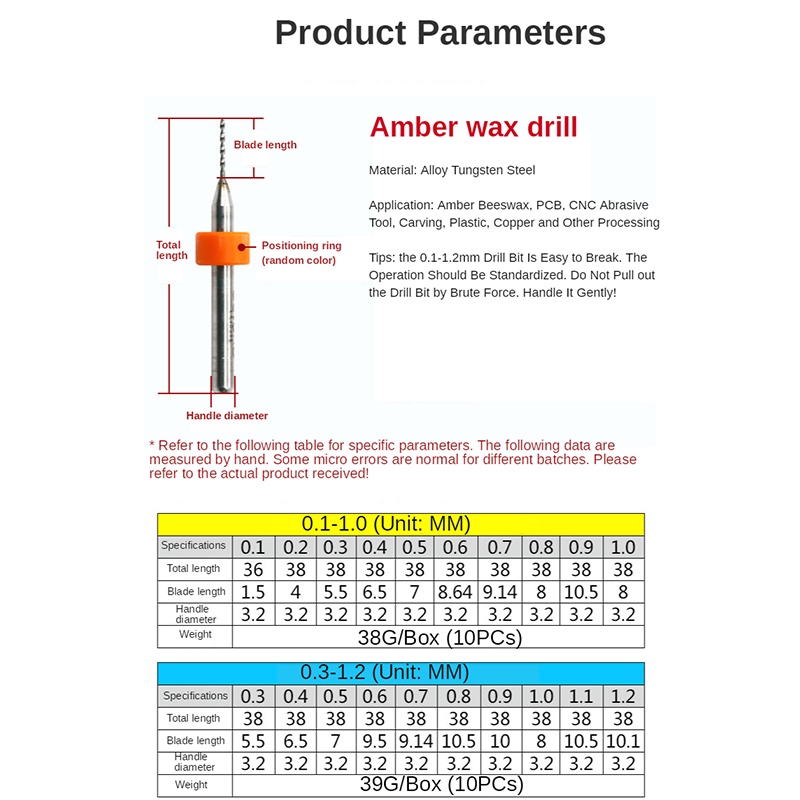 Product Parameters

Blade length

Total length

Positioning ring (random color)

Handle diameter

Amber wax drill

Material: Alloy Tungsten Steel

Application: Amber Beeswax, PCB, CNC Abrasive Tool, Carving, Plastic, Copper and Other Processing

Tips: the 0.1-1.2mm Drill Bit Is Easy to Break. The Operation Should Be Standardized. Do Not Pull out the Drill Bit by Brute Force. Handle It Gently!

* Refer to the following table for specific parameters. The following data are measured by hand. Some micro errors are normal for different batches. Please refer to the actual product received!

0.1-1.0 (Unit: MM)

| Specifications | 0.1 | 0.2 | 0.3 | 0.4 | 0.5 | 0.6 | 0.7 | 0.8 | 0.9 | 1.0 |
|---|---|---|---|---|---|---|---|---|---|---|
| Total length | 36 | 38 | 38 | 38 | 38 | 38 | 38 | 38 | 38 | 38 |
| Blade length | 1.5 | 4 | 5.5 | 6.5 | 7 | 8.64 | 9.14 | 8 | 10.5 | 8 |
| Handle diameter | 3.2 | 3.2 | 3.2 | 3.2 | 3.2 | 3.2 | 3.2 | 3.2 | 3.2 | 3.2 |
| Weight | 38G/Box (10PCs) | | | | | | | | | |

0.3-1.2 (Unit: MM)

| Specifications | 0.3 | 0.4 | 0.5 | 0.6 | 0.7 | 0.8 | 0.9 | 1.0 | 1.1 | 1.2 |
|---|---|---|---|---|---|---|---|---|---|---|
| Total length | 38 | 38 | 38 | 38 | 38 | 38 | 38 | 38 | 38 | 38 |
| Blade length | 5.5 | 6.5 | 7 | 9.5 | 9.14 | 10.5 | 10 | 8 | 10.5 | 10.1 |
| Handle diameter | 3.2 | 3.2 | 3.2 | 3.2 | 3.2 | 3.2 | 3.2 | 3.2 | 3.2 | 3.2 |
| Weight | 39G/Box (10PCs) | | | | | | | | | |