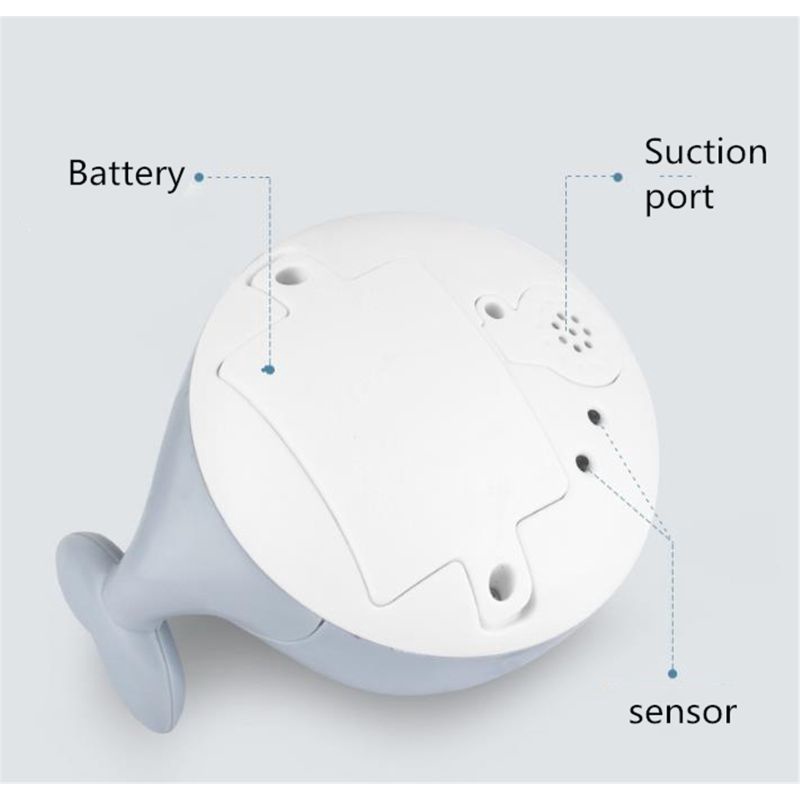 Battery

Suction port

sensor