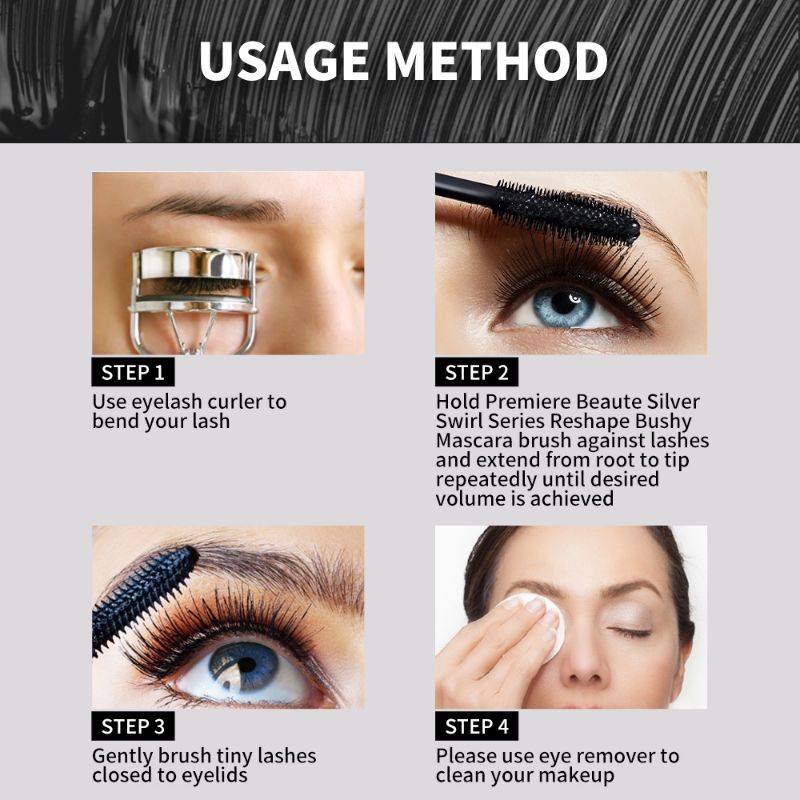 USAGE METHOD

STEP 1
Use eyelash curler to bend your lash

STEP 2
Hold Premiere Beaute Silver Swirl Series Reshape Bushy Mascara brush against lashes and extend from root to tip repeatedly until desired volume is achieved

STEP 3
Gently brush tiny lashes closed to eyelids

STEP 4
Please use eye remover to clean your makeup