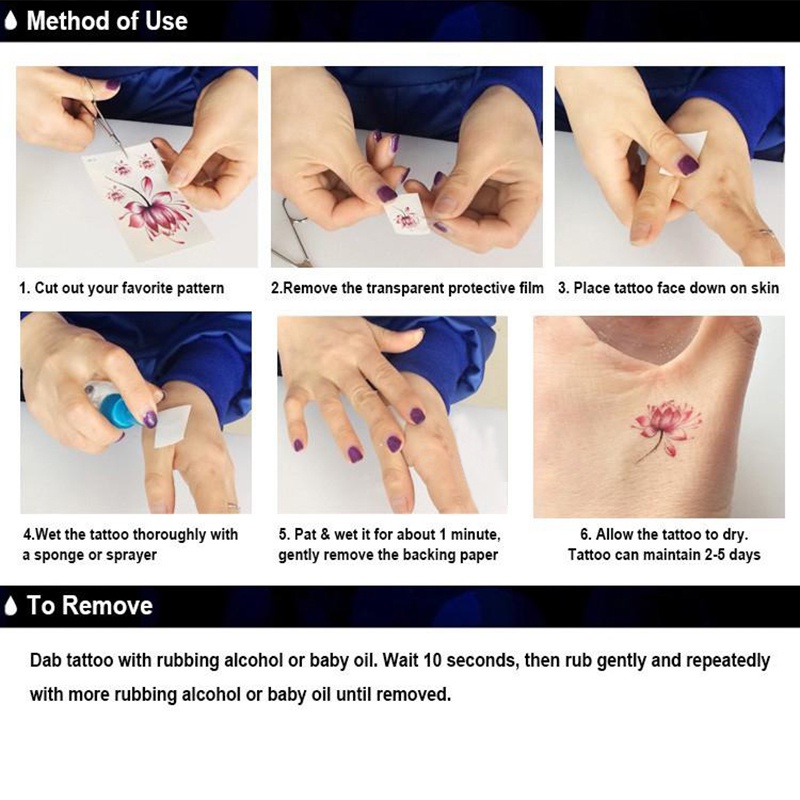 Method of Use

1. Cut out your favorite pattern

2.Remove the transparent protective film

3. Place tattoo face down on skin

4.Wet the tattoo thoroughly with a sponge or sprayer

5. Pat & wet it for about 1 minute, gently remove the backing paper

6. Allow the tattoo to dry. Tattoo can maintain 2-5 days

To Remove

Dab tattoo with rubbing alcohol or baby oil. Wait 10 seconds, then rub gently and repeatedly with more rubbing alcohol or baby oil until removed.