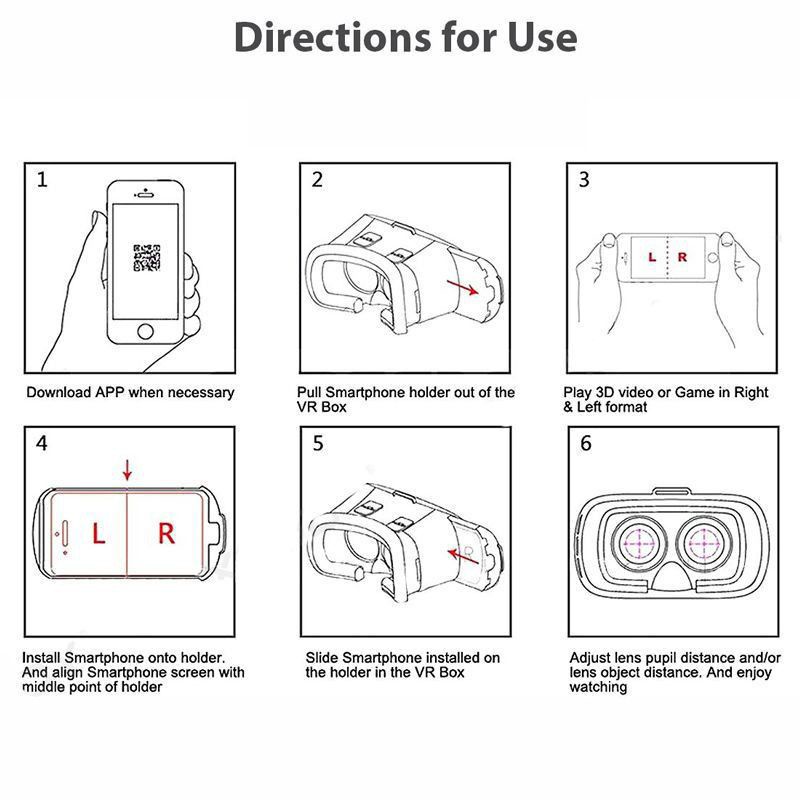 Directions for Use

1

Download APP when necessary

2

Pull Smartphone holder out of the VR Box

3

L R

Play 3D video or Game in Right & Left format

4

L R

Install Smartphone onto holder. And align Smartphone screen with middle point of holder

5

Slide Smartphone installed on the holder in the VR Box

6

Adjust lens pupil distance and/or lens object distance. And enjoy watching