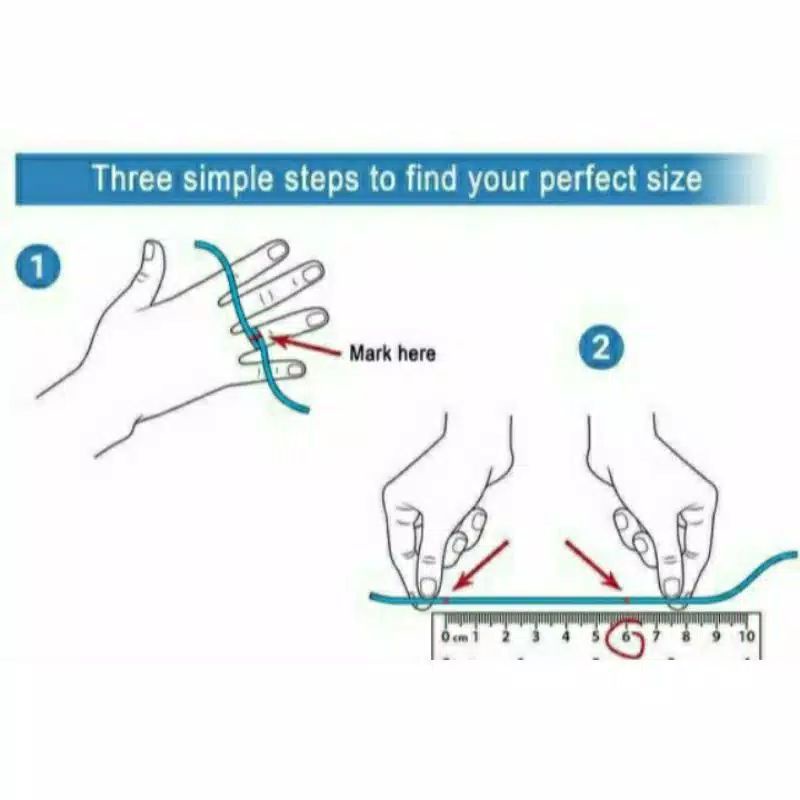 Three simple steps to find your perfect size

1

Mark here

2

0 cm 1 2 3 4 5 6 7 8 9 10