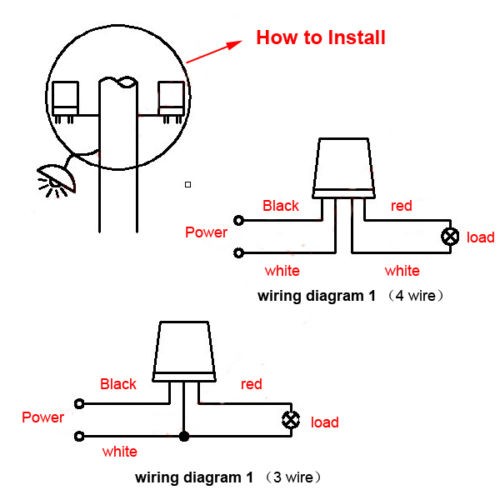 How to Install

Black
red
Power
load
white
white
wiring diagram 1 （4 wire）

Black
red
Power
load
white
wiring diagram 1 （3 wire）