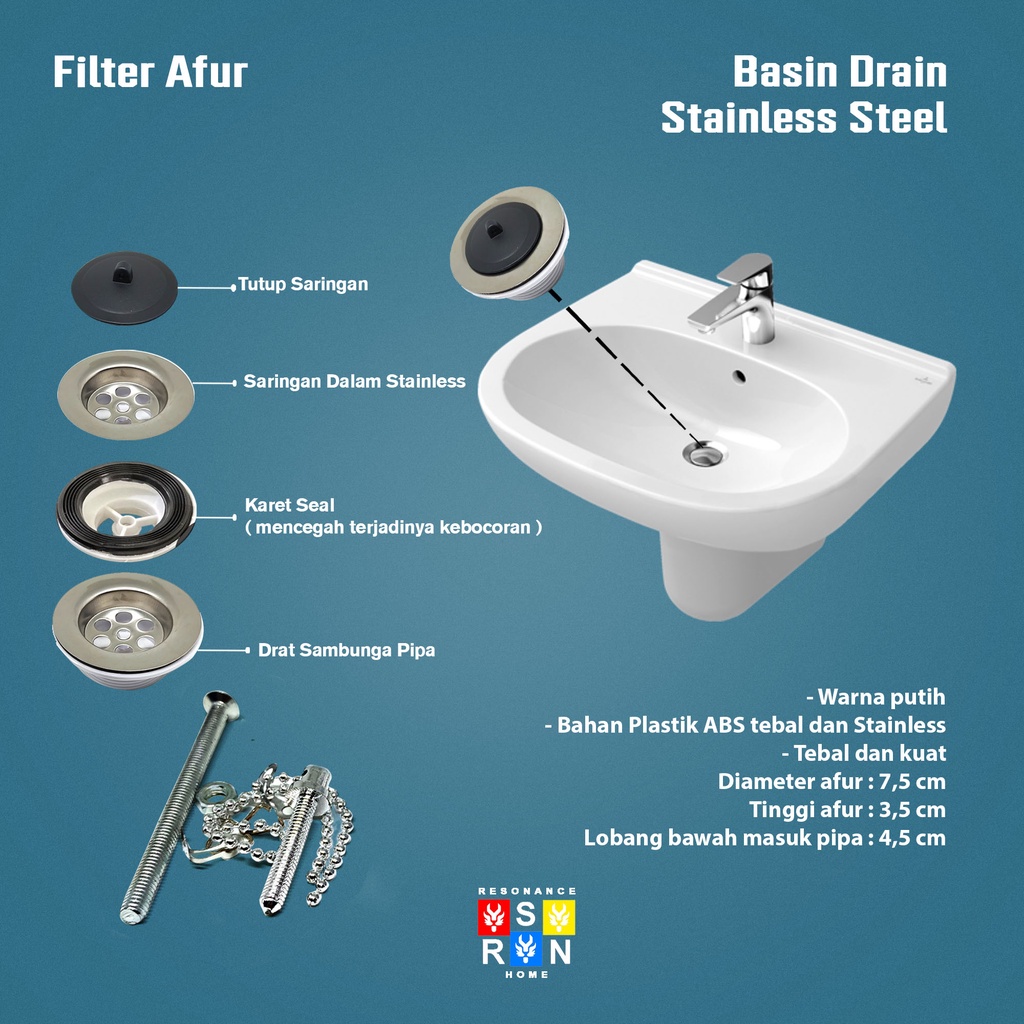 Filter Afur

Basin Drain Stainless Steel

Tutup Saringan

Saringan Dalam Stainless

Karet Seal
( mencegah terjadinya kebocoran )

Drat Sambunga Pipa

- Warna putih
- Bahan Plastik ABS tebal dan Stainless
- Tebal dan kuat
Diameter afur : 7,5 cm
Tinggi afur : 3,5 cm
Lobang bawah masuk pipa : 4,5 cm

RESONANCE
S
R N
HOME