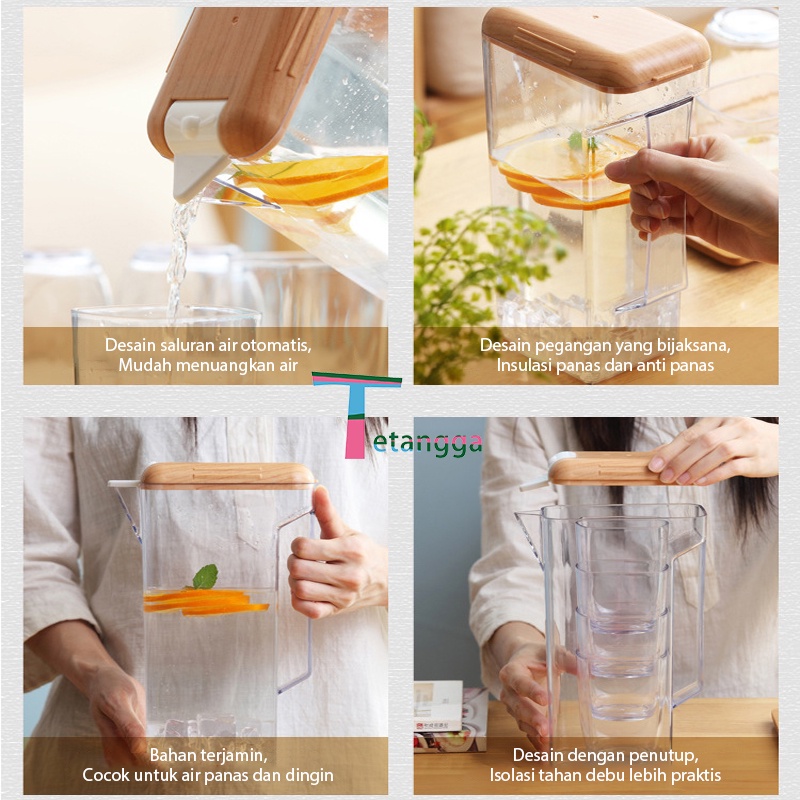 Desain saluran air otomatis,
Mudah menuangkan air

Desain pegangan yang bijaksana,
Insulasi panas dan anti panas

Tetangga

Bahan terjamin,
Cocok untuk air panas dan dingin

Desain dengan penutup,
Isolasi tahan debu lebih praktis