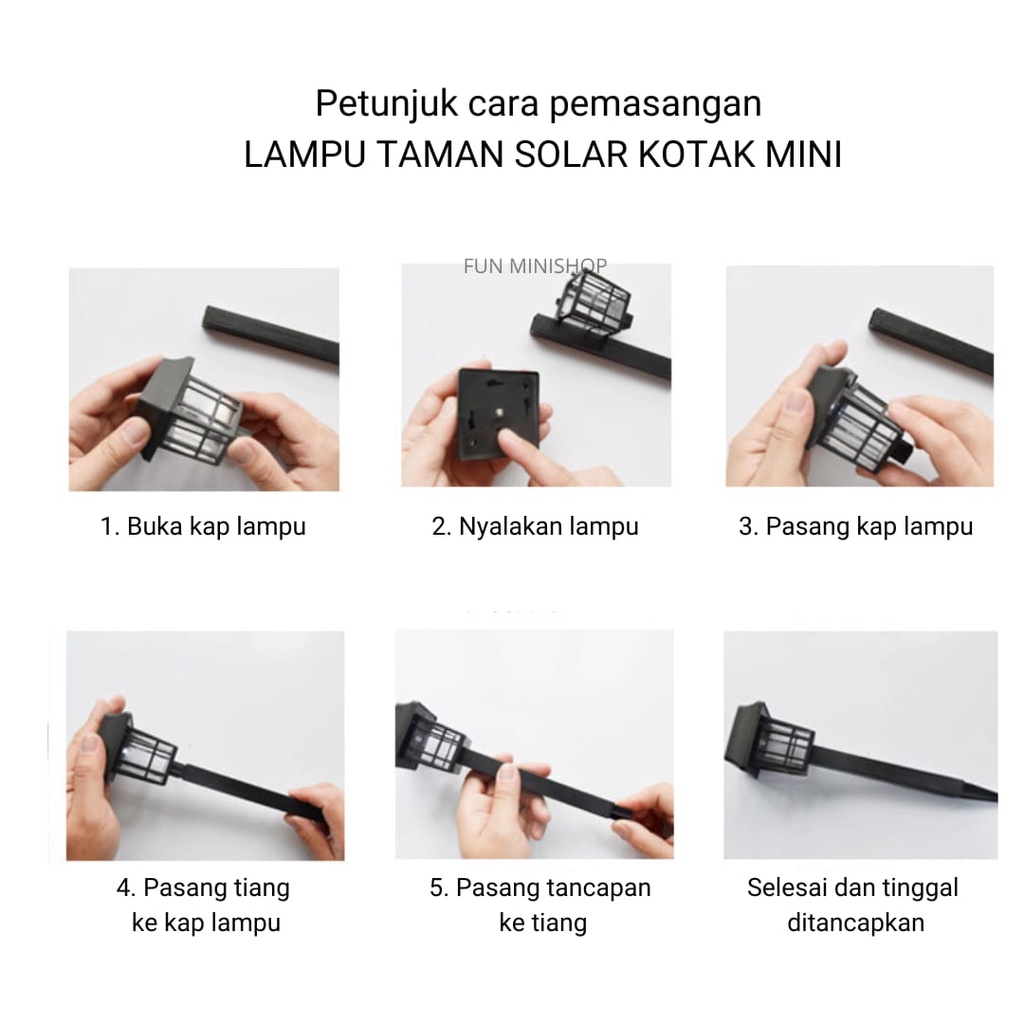 Petunjuk cara pemasangan
LAMPU TAMAN SOLAR KOTAK MINI

FUN MINISHOP

1. Buka kap lampu

2. Nyalakan lampu

3. Pasang kap lampu

4. Pasang tiang ke kap lampu

5. Pasang tancapan ke tiang

Selesai dan tinggal ditancapkan