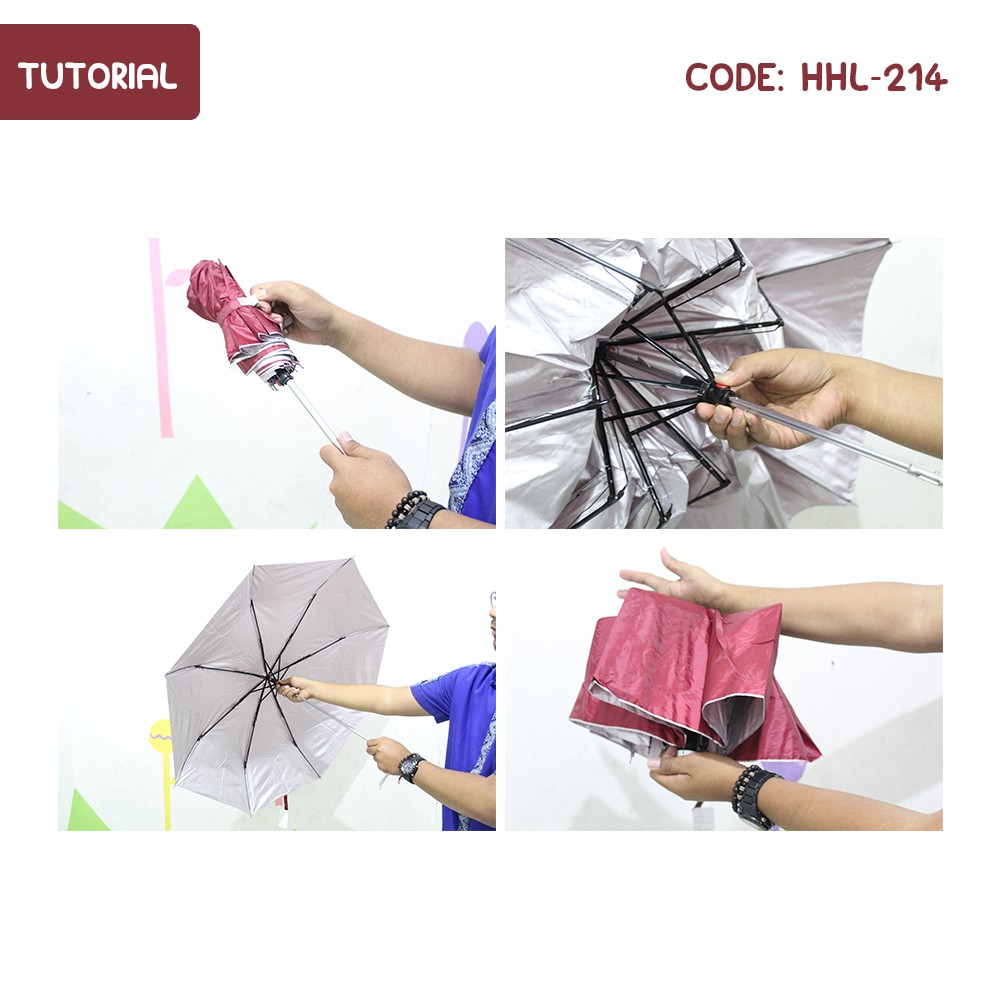 TUTORIAL

CODE: HHL-214