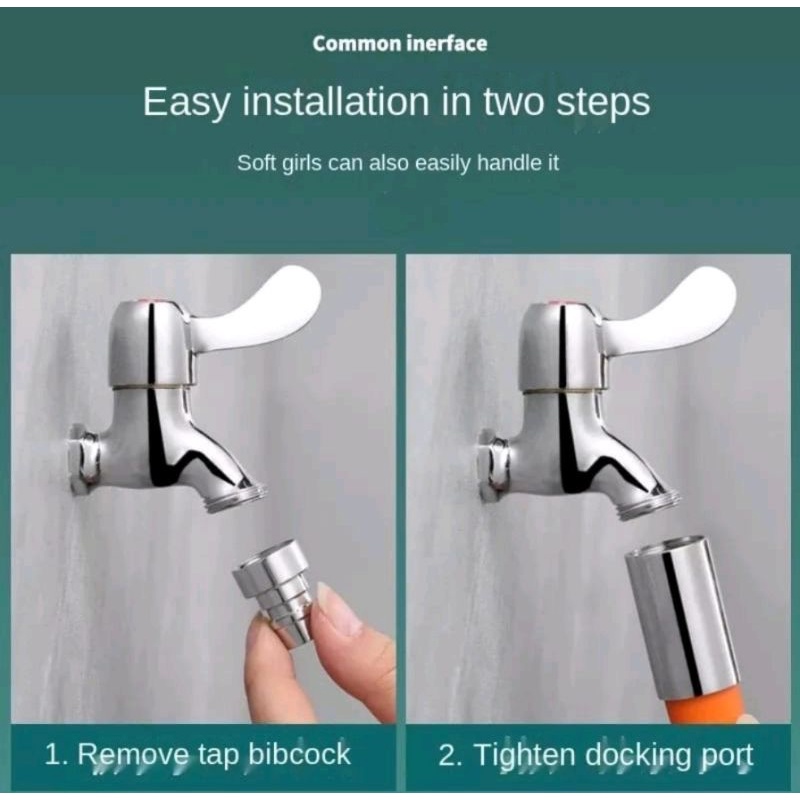 Common inerface

Easy installation in two steps

Soft girls can also easily handle it

1. Remove tap bibcock

2. Tighten docking port